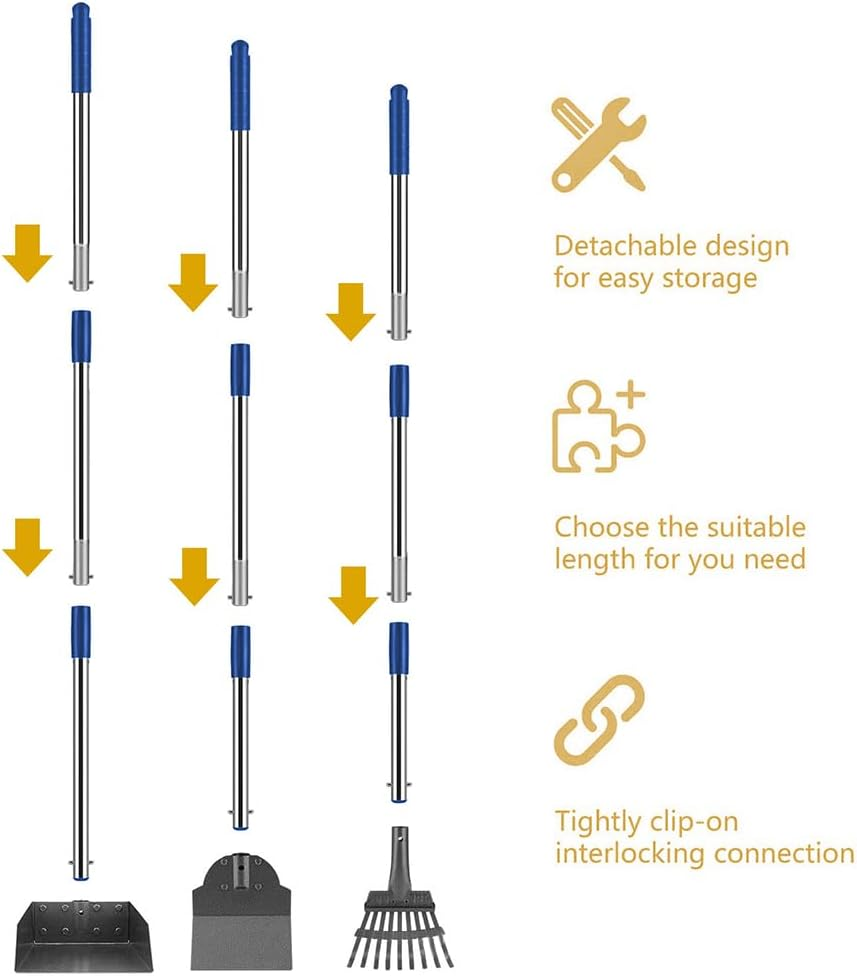 Detachable design for easy storage

Choose the suitable length for you need

Tightly clip-on interlocking connection