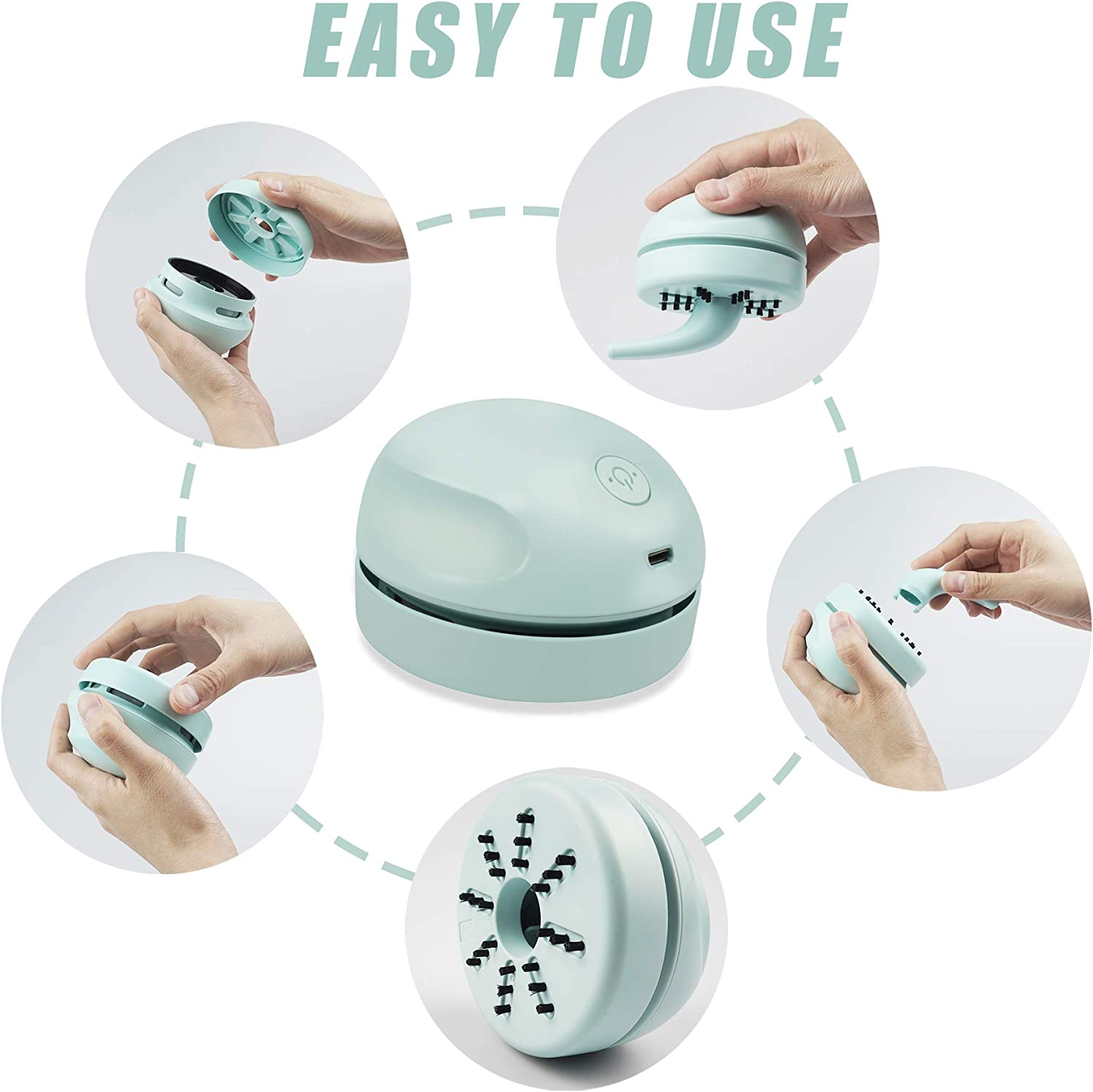 EASY TO USE