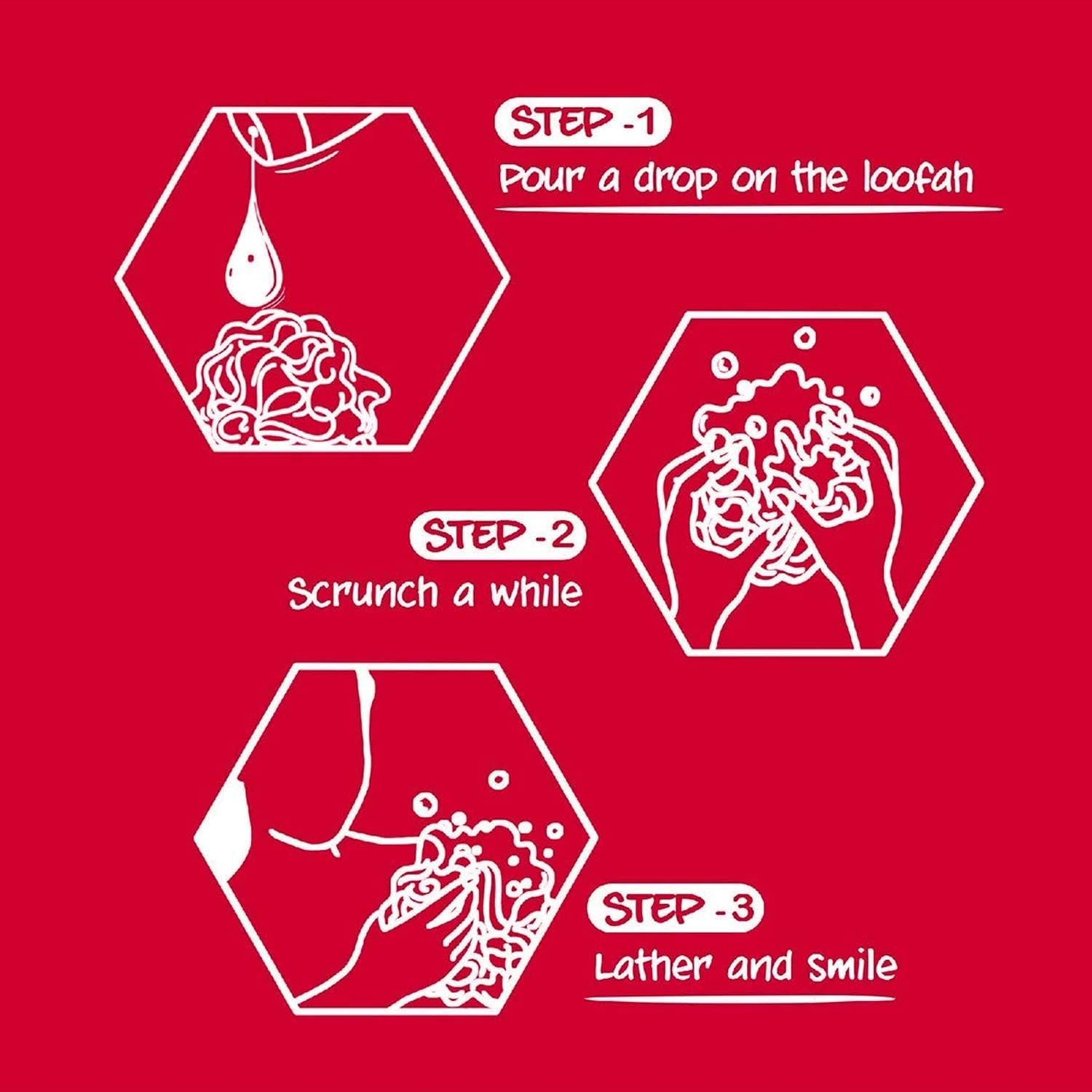 STEP -1
Pour a drop on the loofah

STEP -2
Scrunch a while

STEP -3
Lather and smile