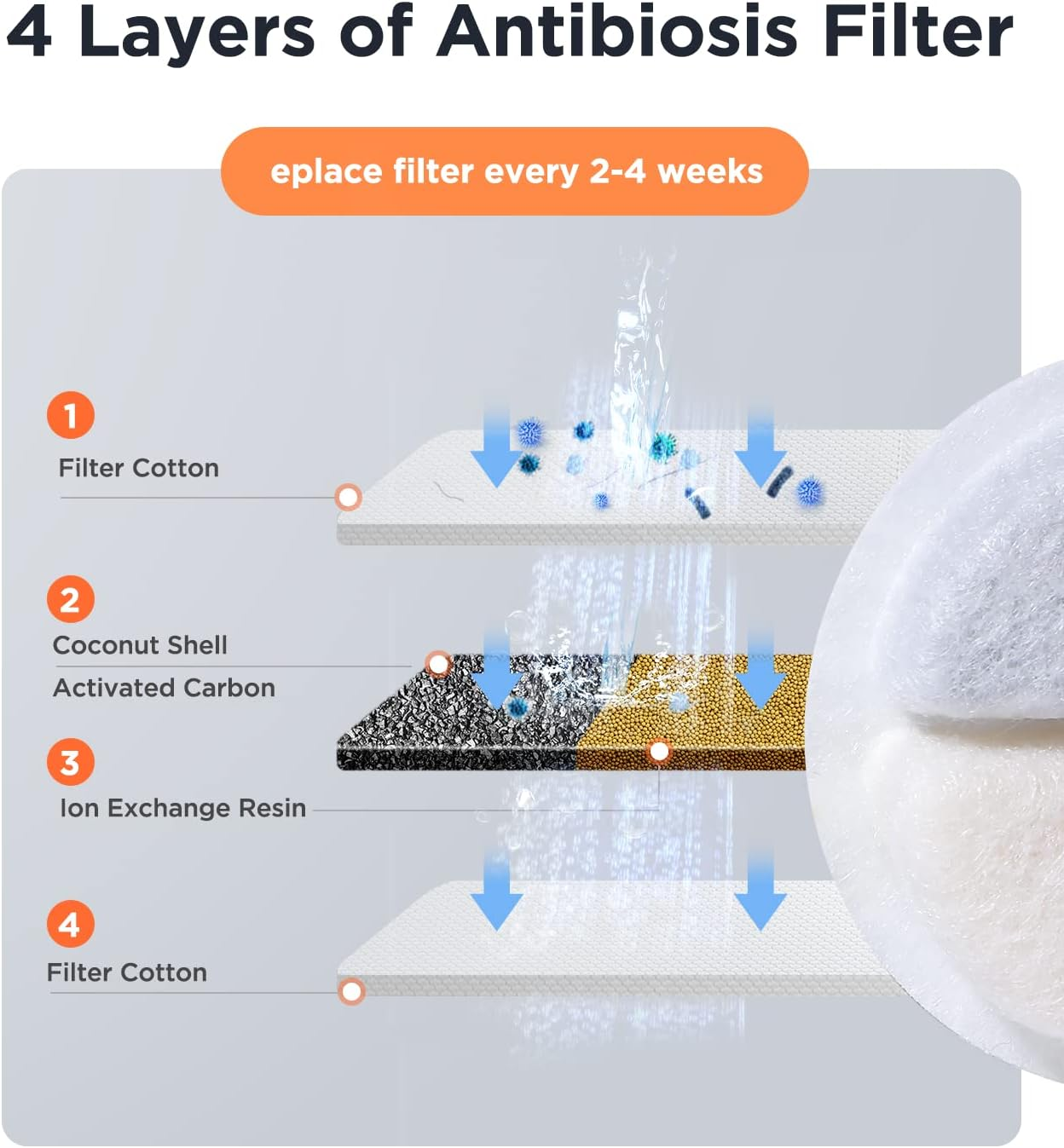 4 Layers of Antibiosis Filter

eplace filter every 2-4 weeks

1
Filter Cotton

2
Coconut Shell
Activated Carbon

3
Ion Exchange Resin

4
Filter Cotton