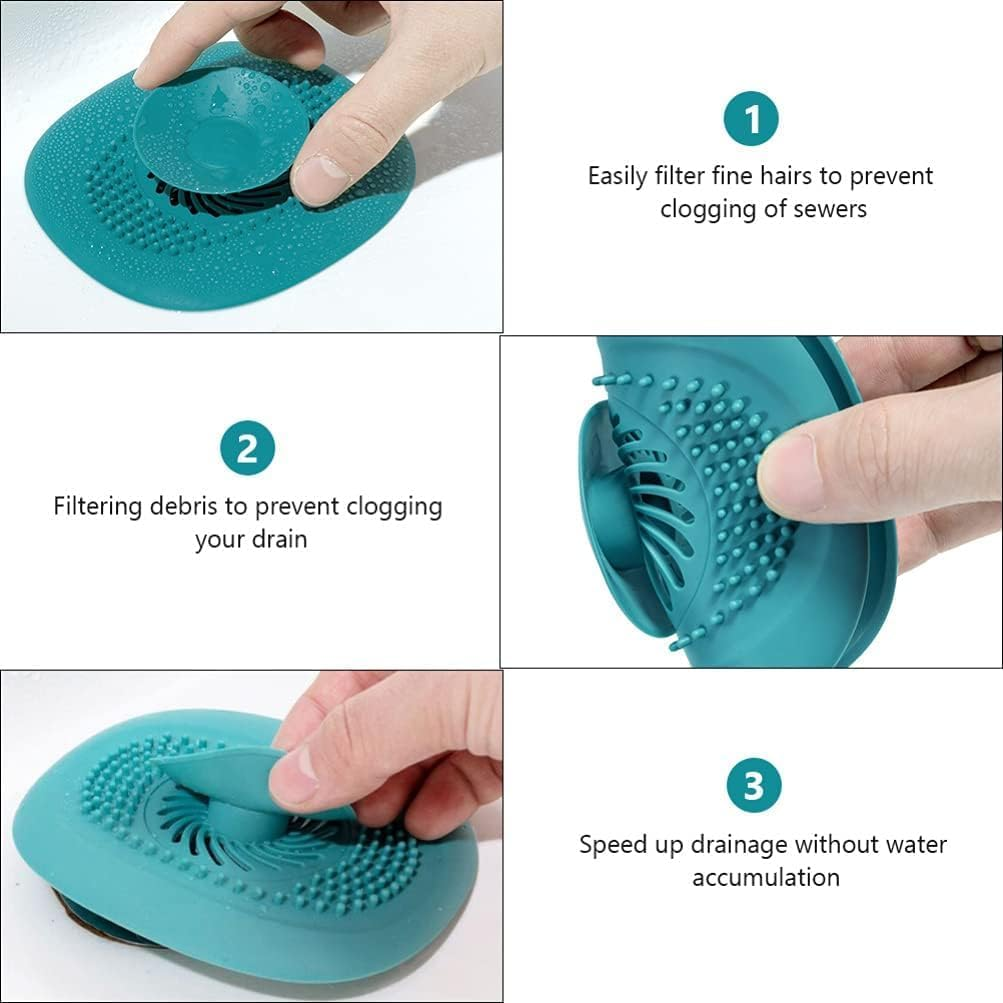 1

Easily filter fine hairs to prevent clogging of sewers

2

Filtering debris to prevent clogging your drain

3

Speed up drainage without water accumulation