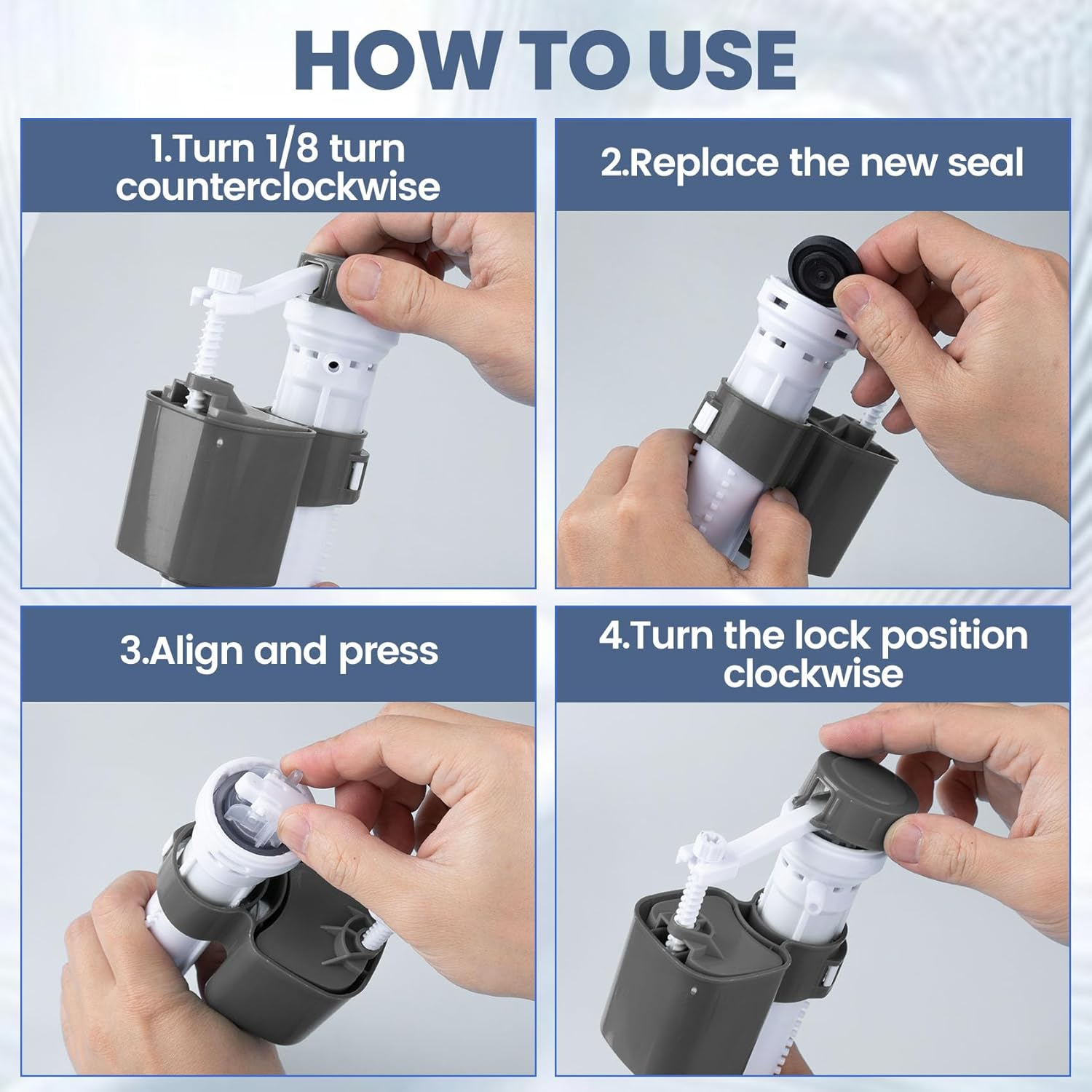 HOW TO USE

1.Turn 1/8 turn counterclockwise

2.Replace the new seal

3.Align and press

4.Turn the lock position clockwise