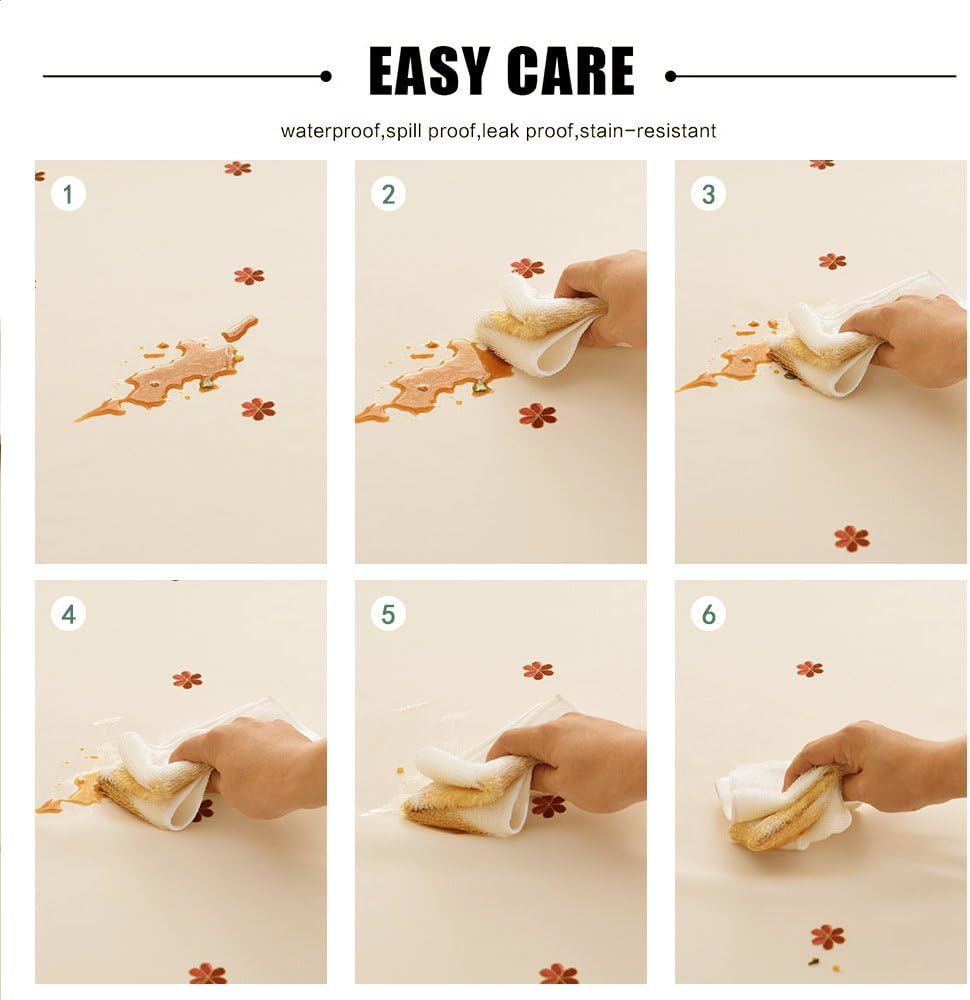 EASY CARE

waterproof,spill proof,leak proof,stain-resistant

1

2

3

4

5

6