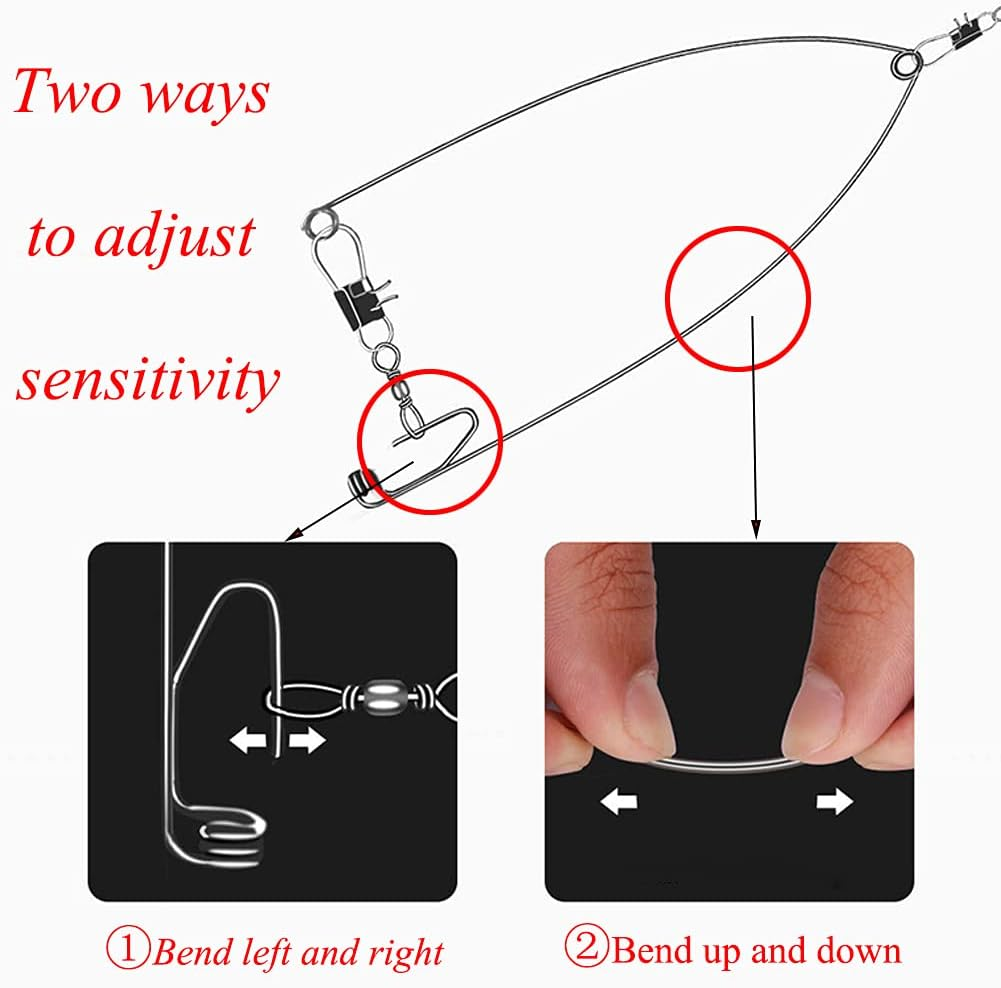 Two ways
to adjust
sensitivity

①Bend left and right

②Bend up and down