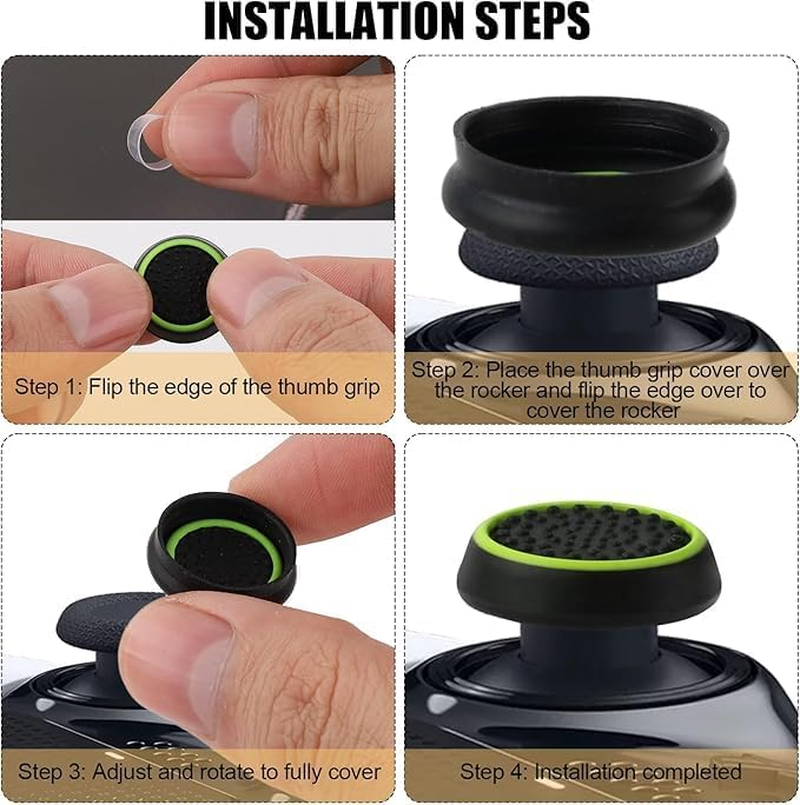 INSTALLATION STEPS

Step 1: Flip the edge of the thumb grip

Step 2: Place the thumb grip cover over the rocker and flip the edge over to cover the rocker

Step 3: Adjust and rotate to fully cover

Step 4: Installation completed