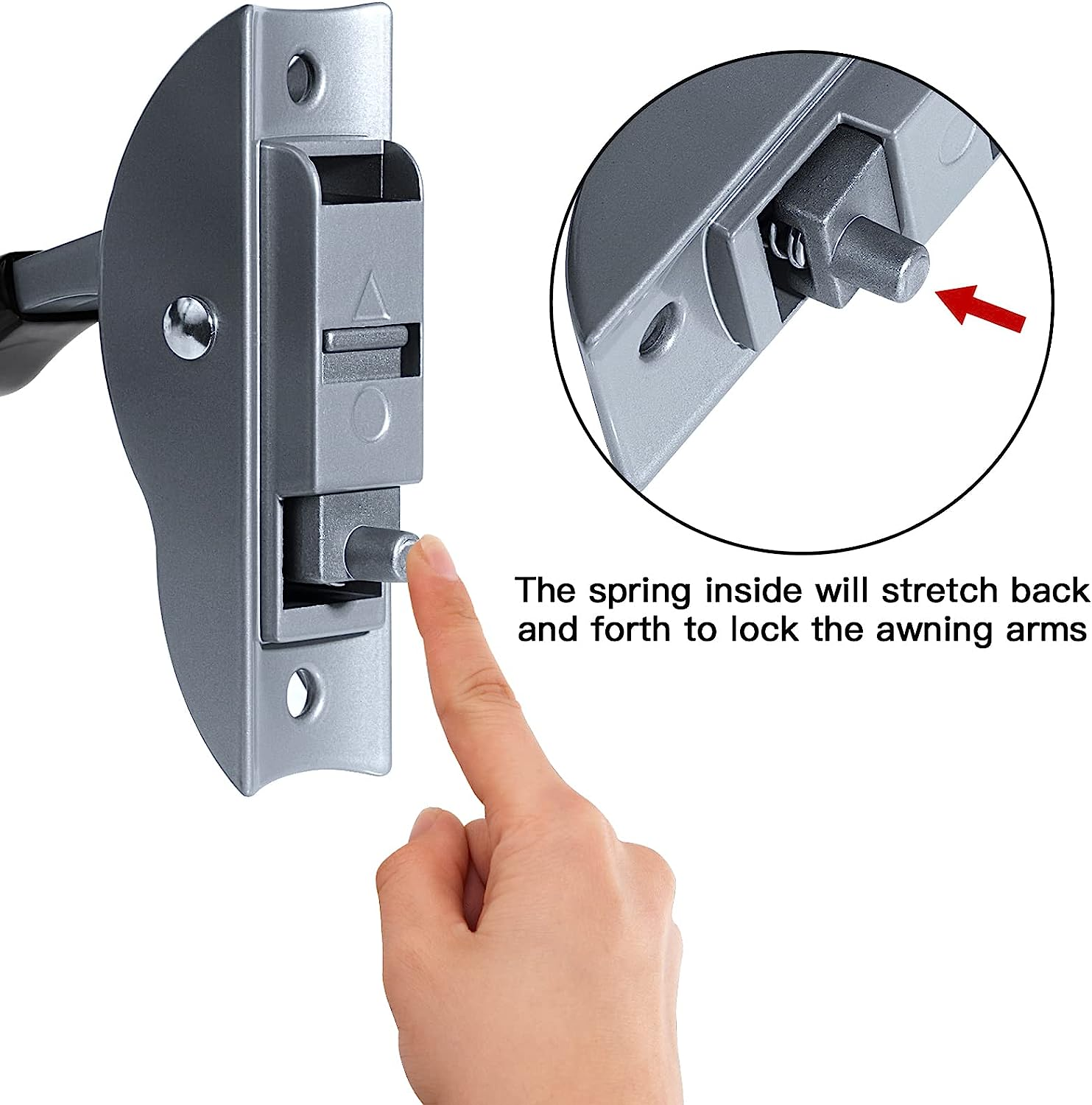 The spring inside will stretch back and forth to lock the awning arms