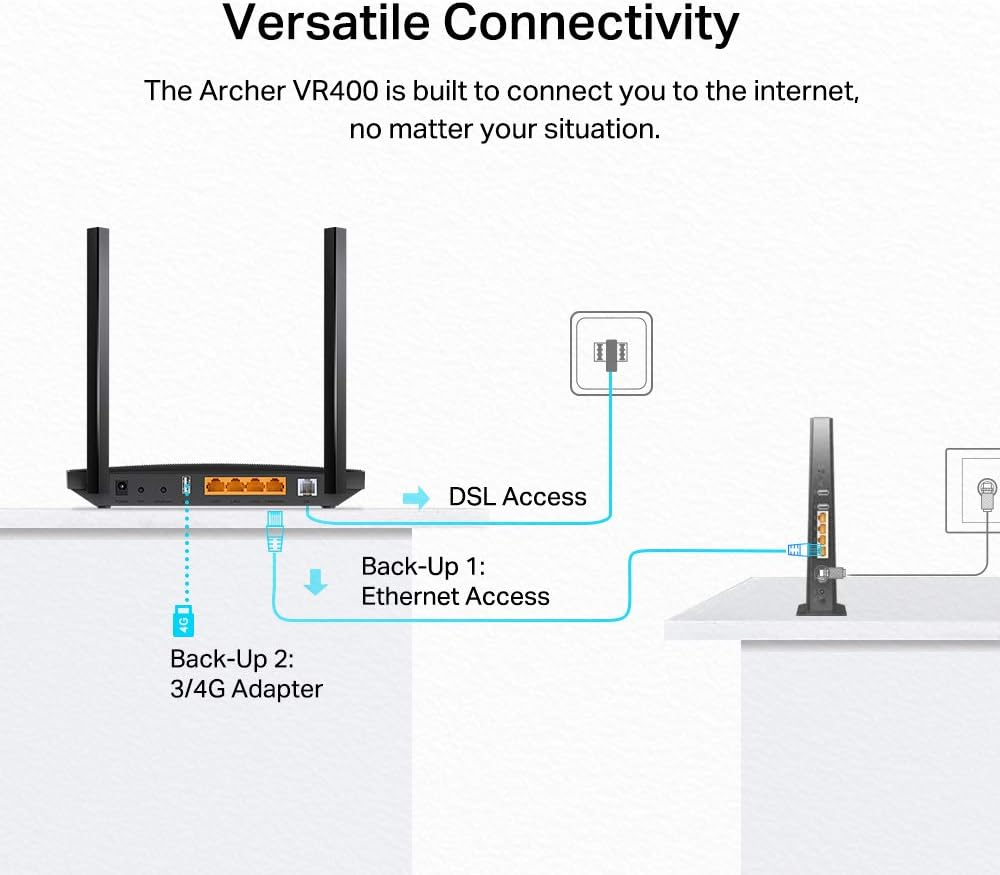 Versatile Connectivity

The Archer VR400 is built to connect you to the internet, no matter your situation.

DSL Access

Back-Up 1:
Ethernet Access

4G

Back-Up 2:
3/4G Adapter