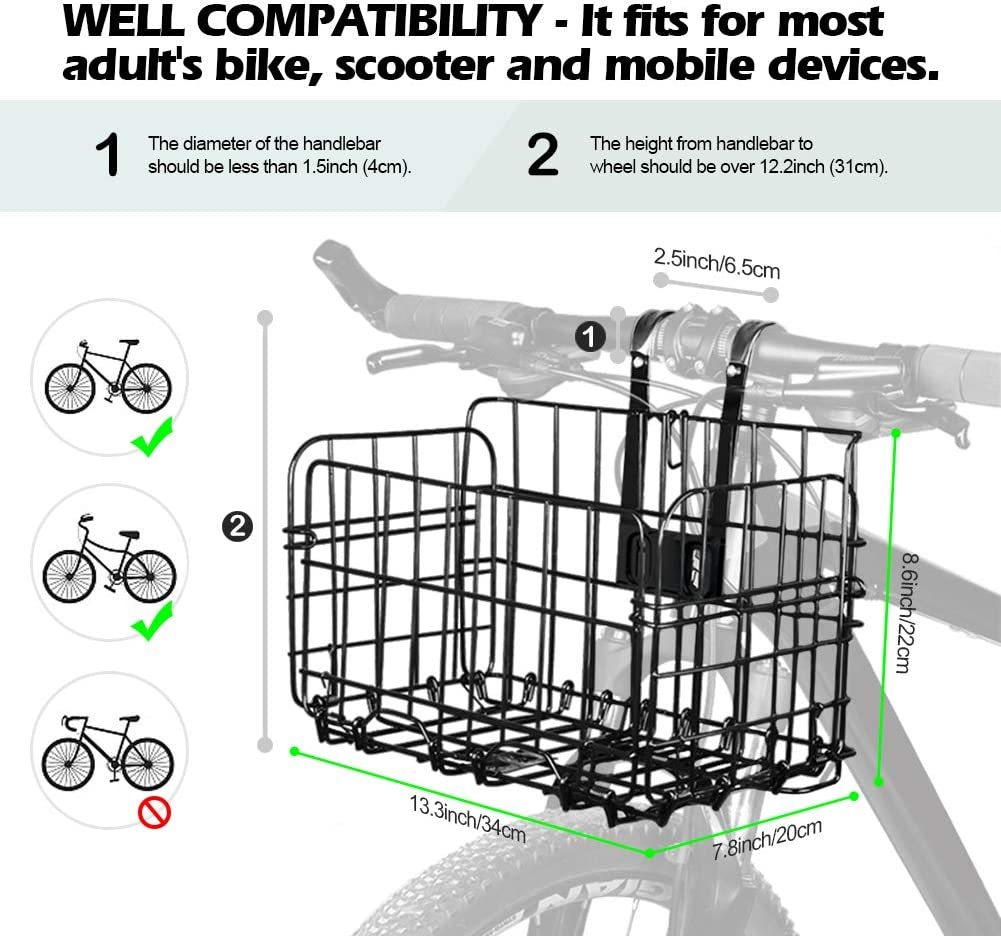 WELL COMPATIBILITY - It fits for most adult's bike, scooter and mobile devices.

1 The diameter of the handlebar should be less than 1.5inch (4cm).

2 The height from handlebar to wheel should be over 12.2inch (31cm).

2.5inch/6.5cm

1

2

8.6inch/22cm

13.3inch/34cm

7.8inch/20cm