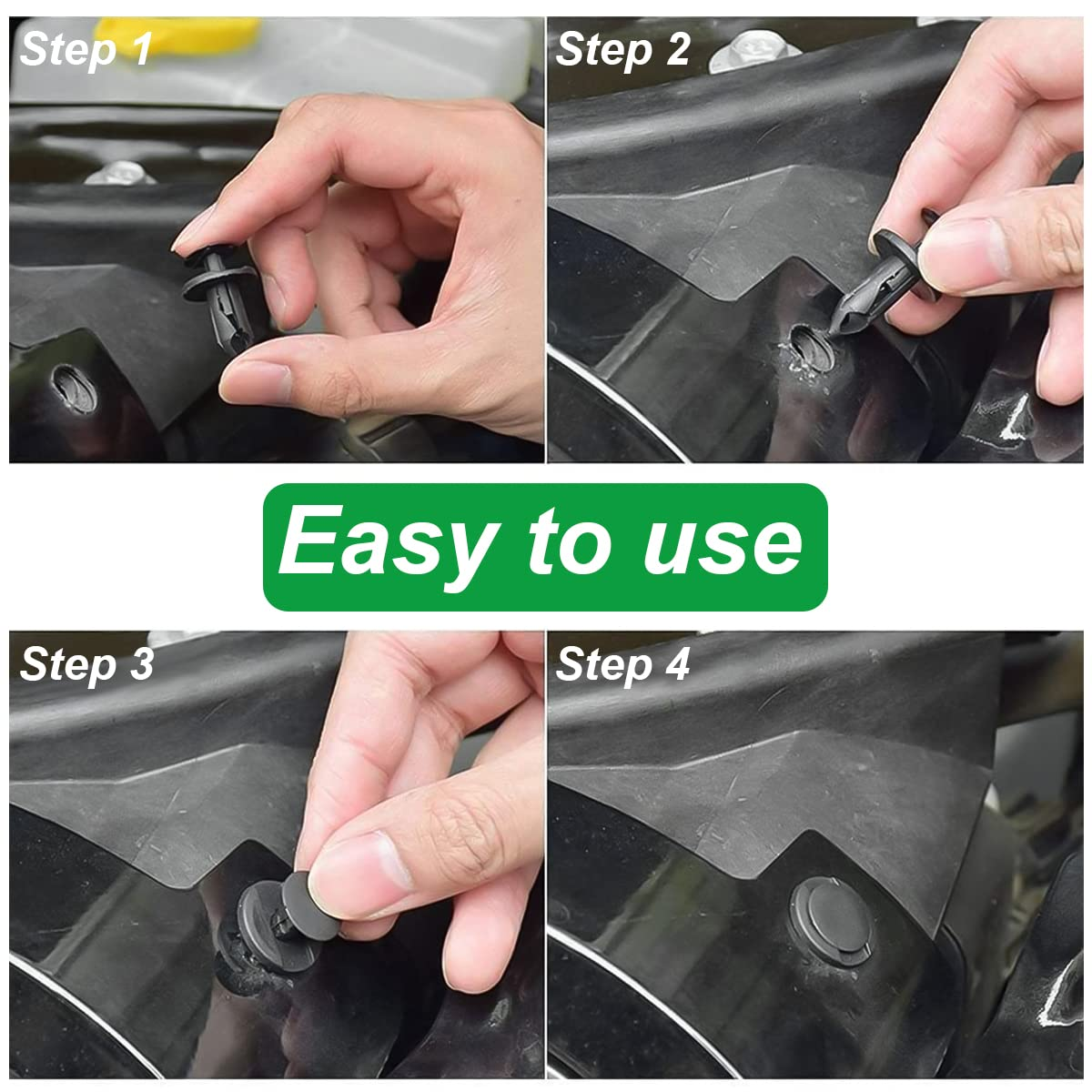 Step 1

Step 2

Easy to use

Step 3

Step 4