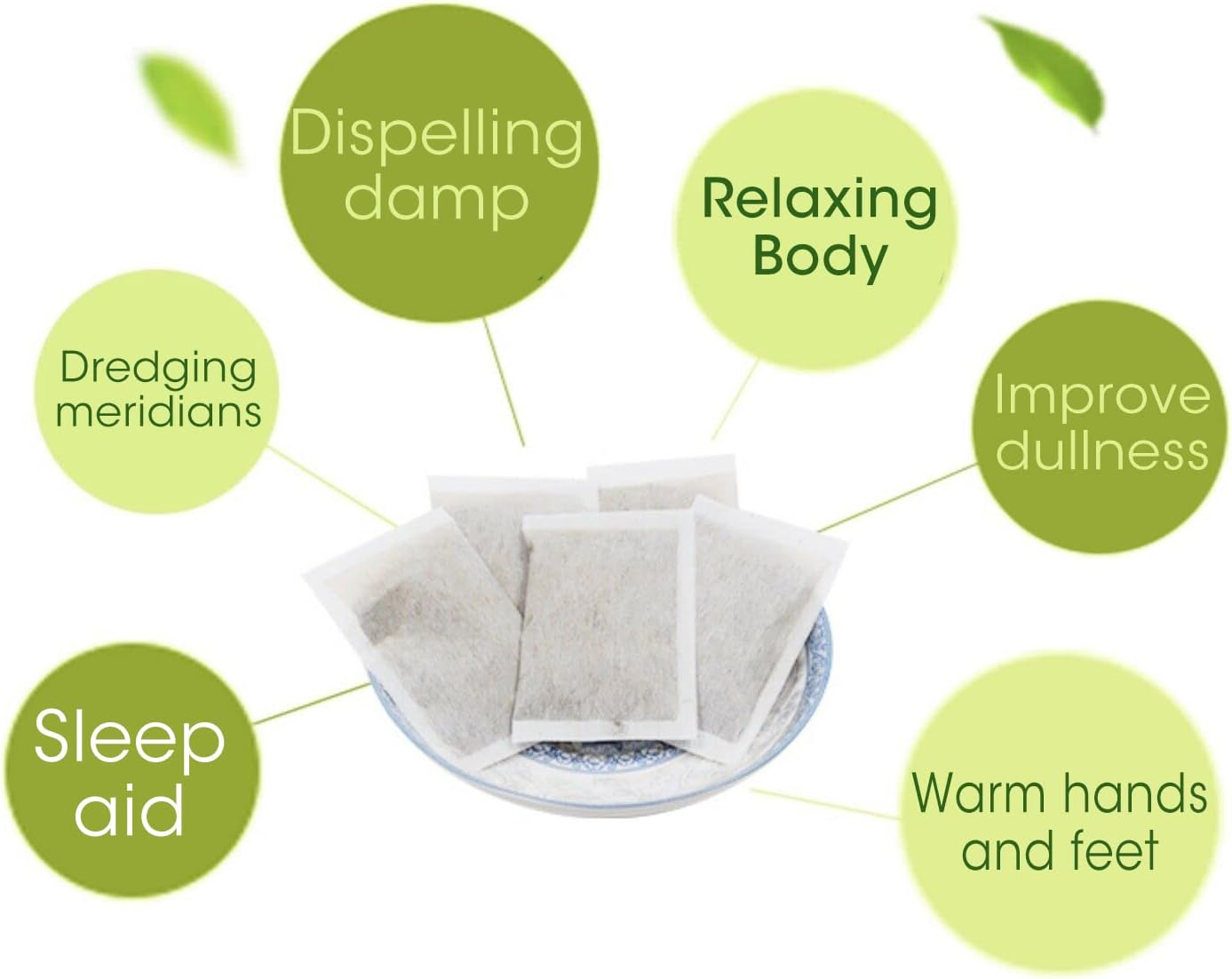 Dispelling damp

Relaxing Body

Dredging meridians

Improve dullness

Sleep aid

Warm hands and feet