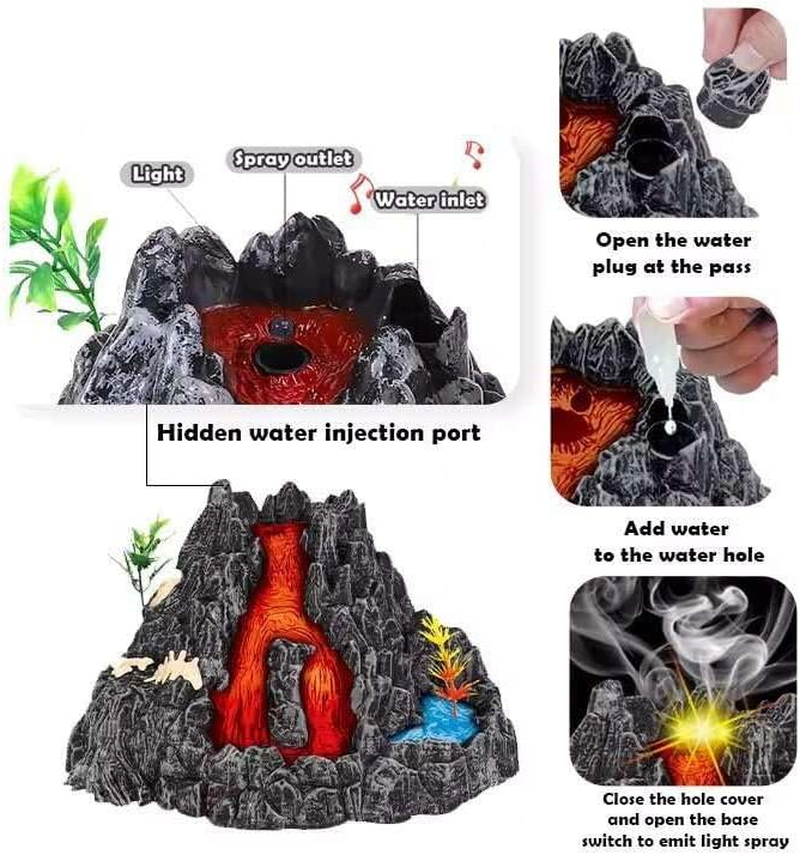 Light

Spray outlet

Water inlet

Hidden water injection port

Open the water plug at the pass

Add water to the water hole

Close the hole cover and open the base switch to emit light spray