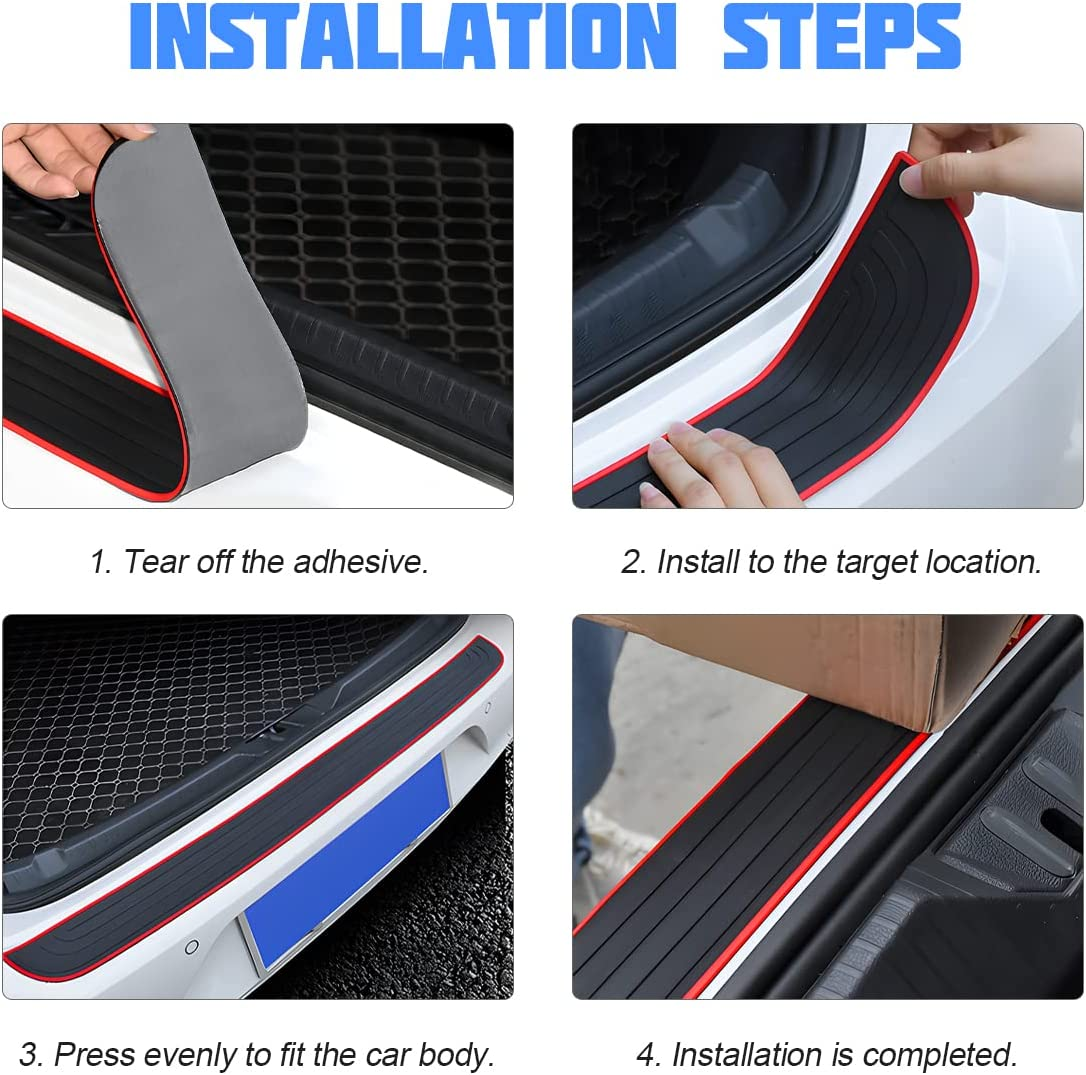 INSTALLATION STEPS

1. Tear off the adhesive.

2. Install to the target location.

3. Press evenly to fit the car body.

4. Installation is completed.