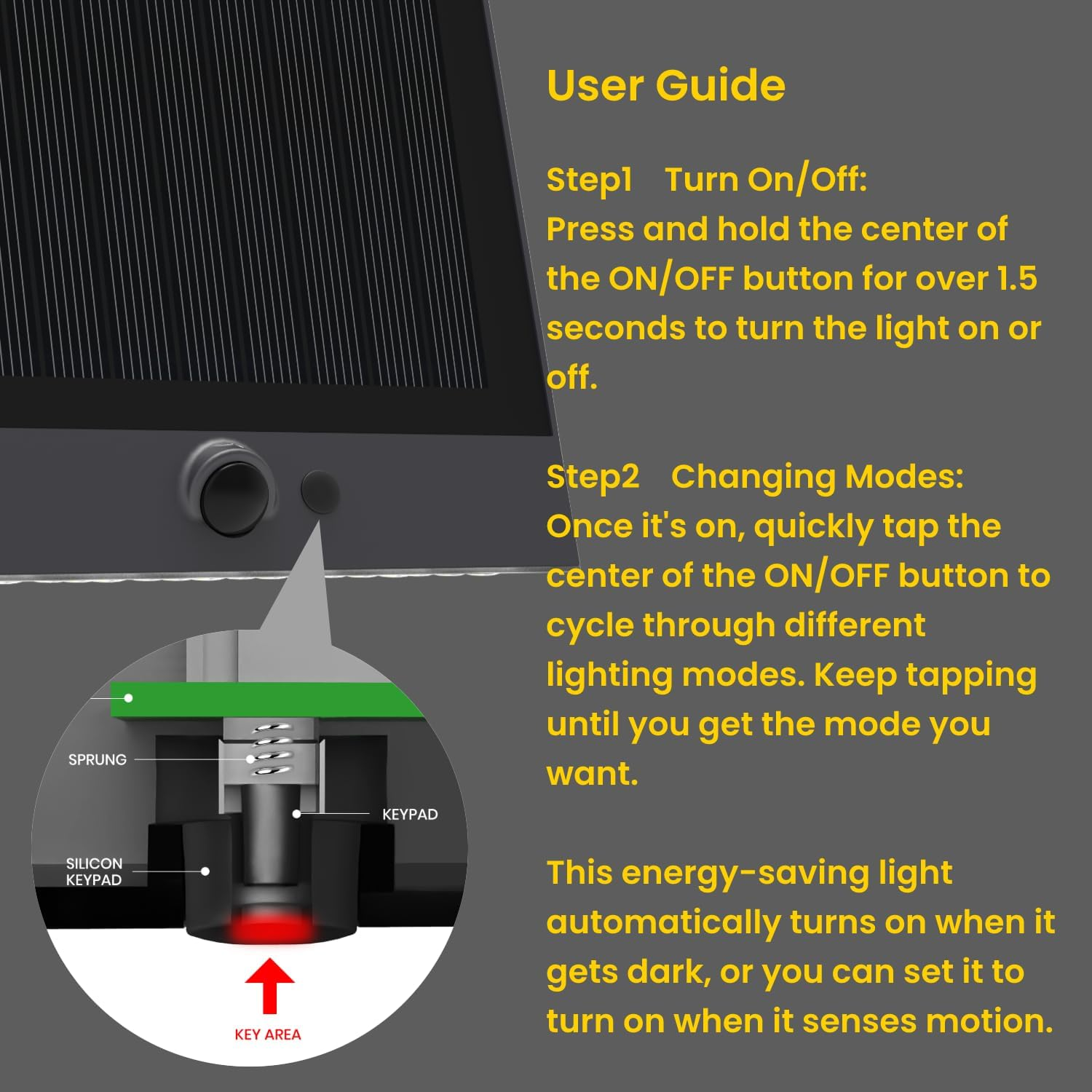 User Guide

Step1 Turn On/Off:
Press and hold the center of the ON/OFF button for over 1.5 seconds to turn the light on or off.

Step2 Changing Modes:
Once it's on, quickly tap the center of the ON/OFF button to cycle through different lighting modes. Keep tapping until you get the mode you want.

This energy-saving light automatically turns on when it gets dark, or you can set it to turn on when it senses motion.

SPRUNG

KEYPAD

SILICON KEYPAD

KEY AREA