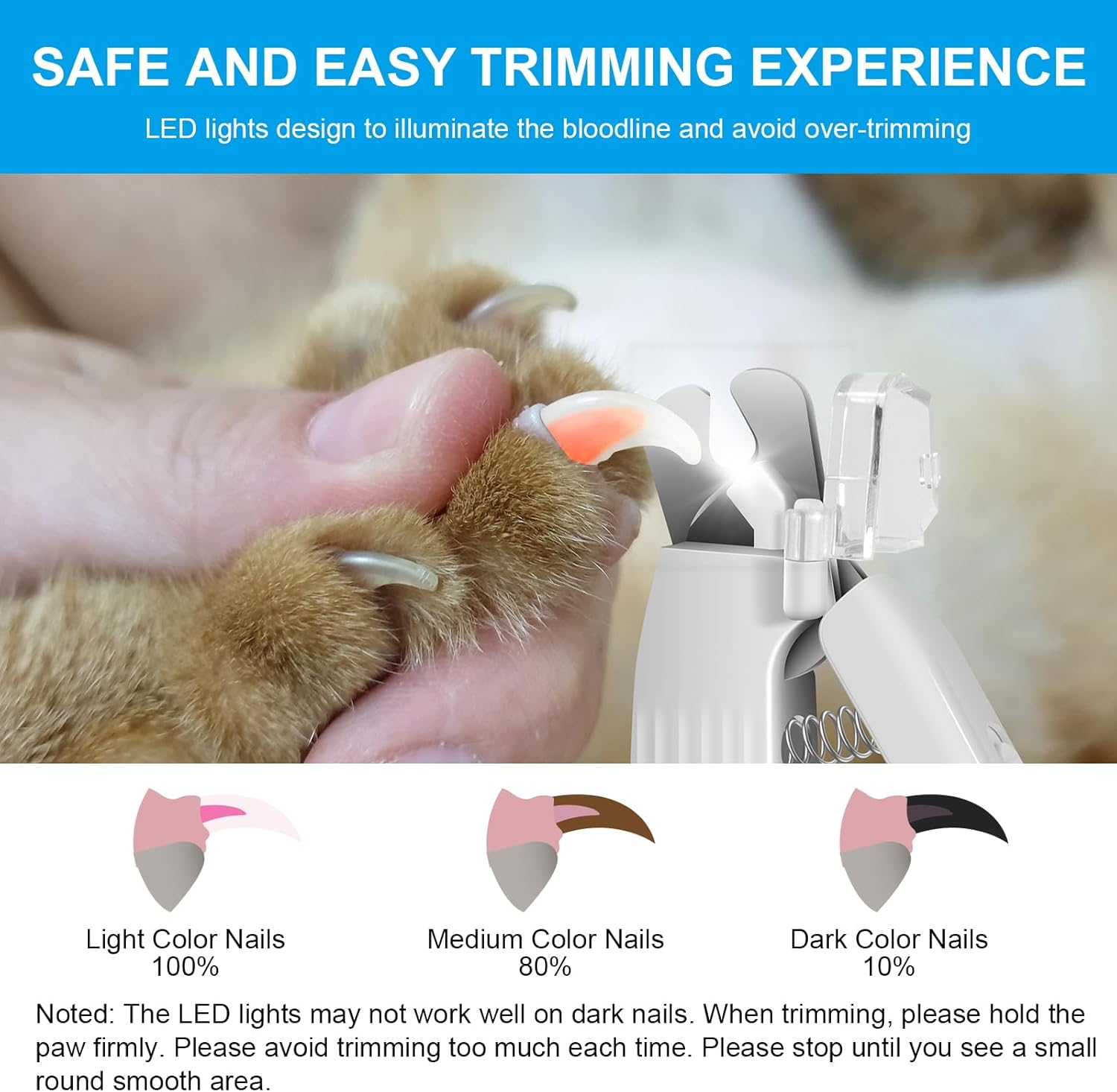 SAFE AND EASY TRIMMING EXPERIENCE

LED lights design to illuminate the bloodline and avoid over-trimming

Light Color Nails
100%

Medium Color Nails
80%

Dark Color Nails
10%

Noted: The LED lights may not work well on dark nails. When trimming, please hold the paw firmly. Please avoid trimming too much each time. Please stop until you see a small round smooth area.