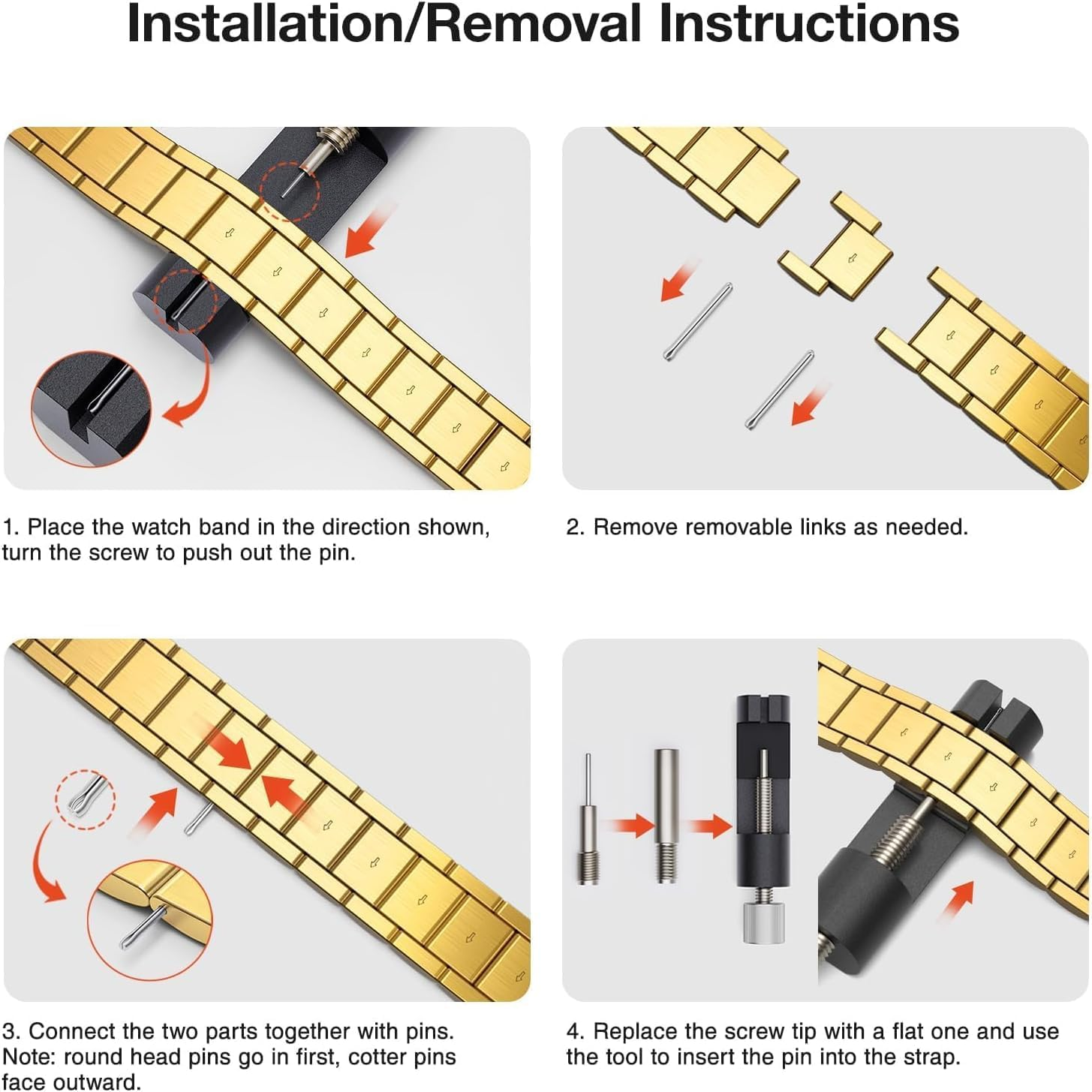 Installation/Removal Instructions

1. Place the watch band in the direction shown, turn the screw to push out the pin.

2. Remove removable links as needed.

3. Connect the two parts together with pins. Note: round head pins go in first, cotter pins face outward.

4. Replace the screw tip with a flat one and use the tool to insert the pin into the strap.