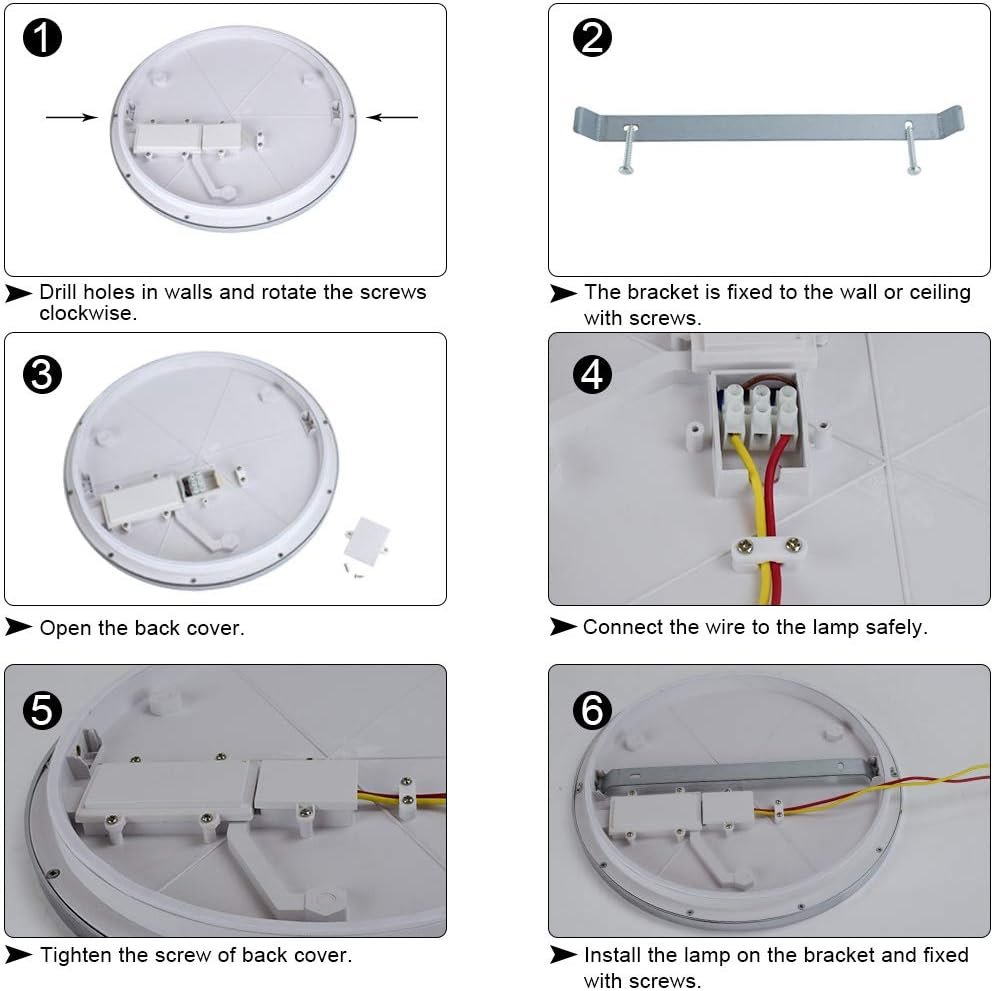 1

➤ Drill holes in walls and rotate the screws clockwise.

2

➤ The bracket is fixed to the wall or ceiling with screws.

3

➤ Open the back cover.

4

➤ Connect the wire to the lamp safely.

5

➤ Tighten the screw of back cover.

6

➤ Install the lamp on the bracket and fixed with screws.