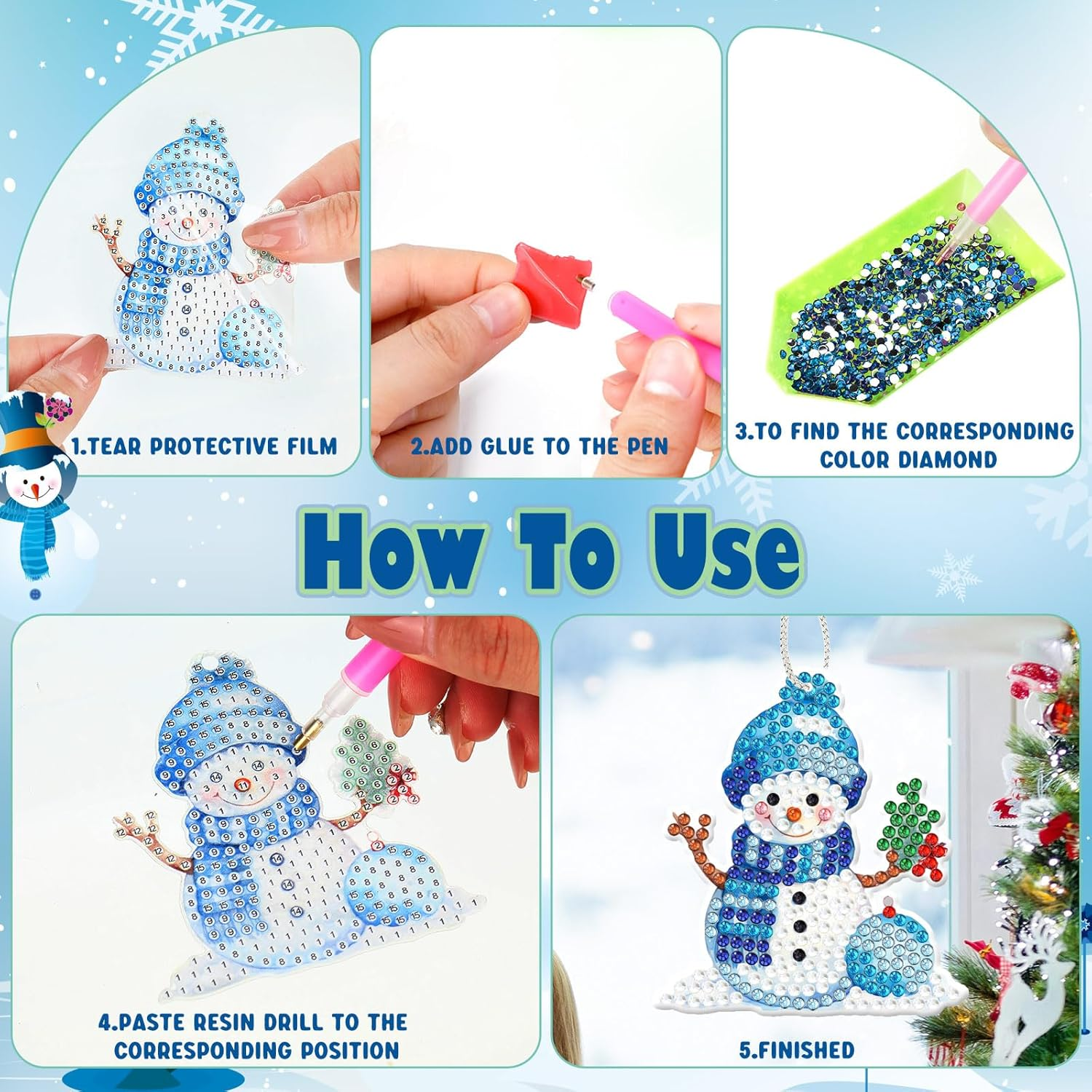 1.TEAR PROTECTIVE FILM

2.ADD GLUE TO THE PEN

3.TO FIND THE CORRESPONDING COLOR DIAMOND

How To Use

4.PASTE RESIN DRILL TO THE CORRESPONDING POSITION

5.FINISHED