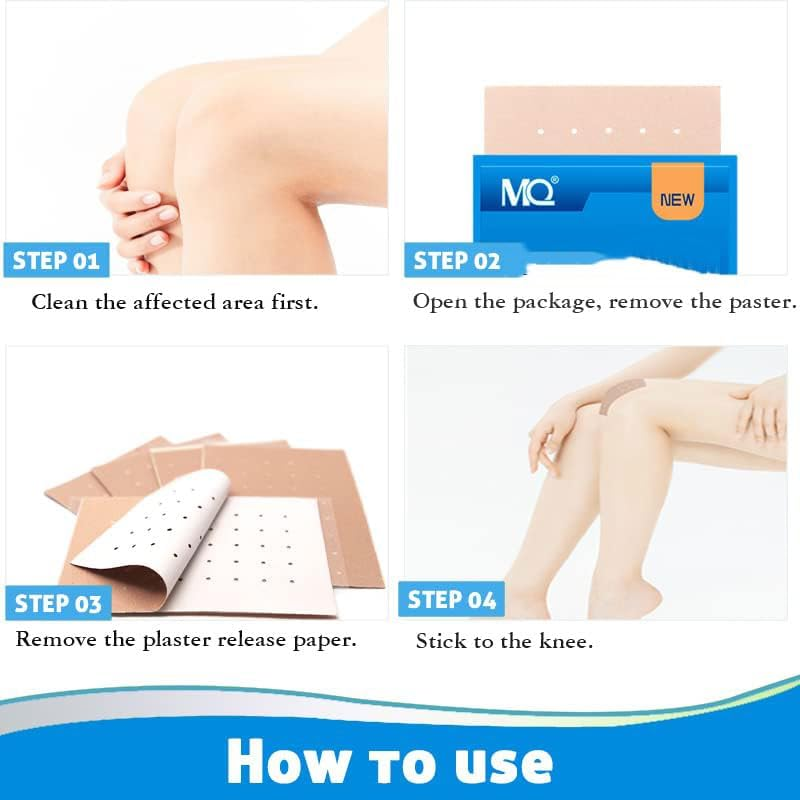 STEP 01
Clean the affected area first.

MQ®
NEW
STEP 02
Open the package, remove the paster.

STEP 03
Remove the plaster release paper.

STEP 04
Stick to the knee.

How to use