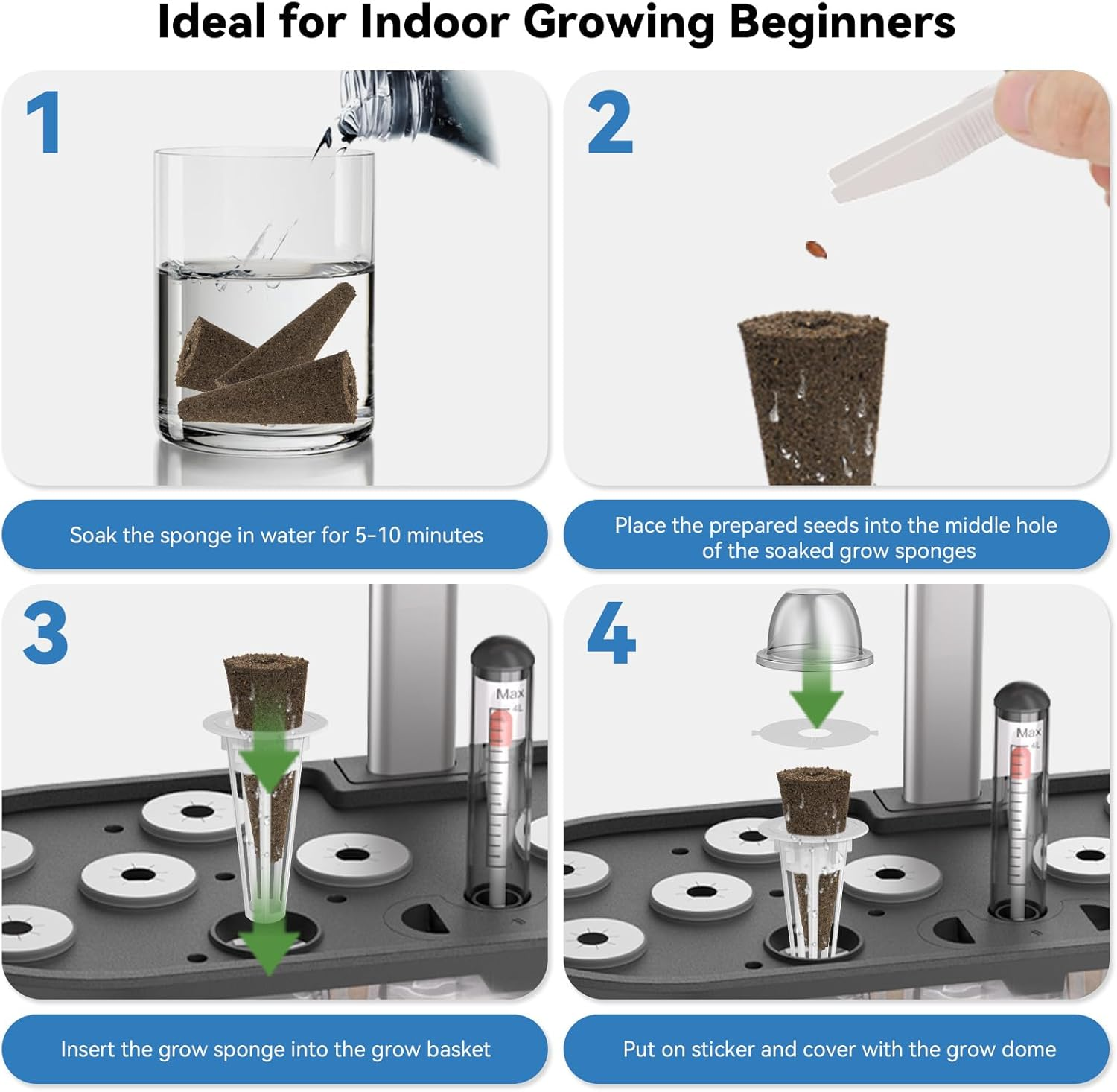 Ideal for Indoor Growing Beginners

1

Soak the sponge in water for 5-10 minutes

2

Place the prepared seeds into the middle hole of the soaked grow sponges

3

Max
4L

Insert the grow sponge into the grow basket

4

Max
4L

Put on sticker and cover with the grow dome