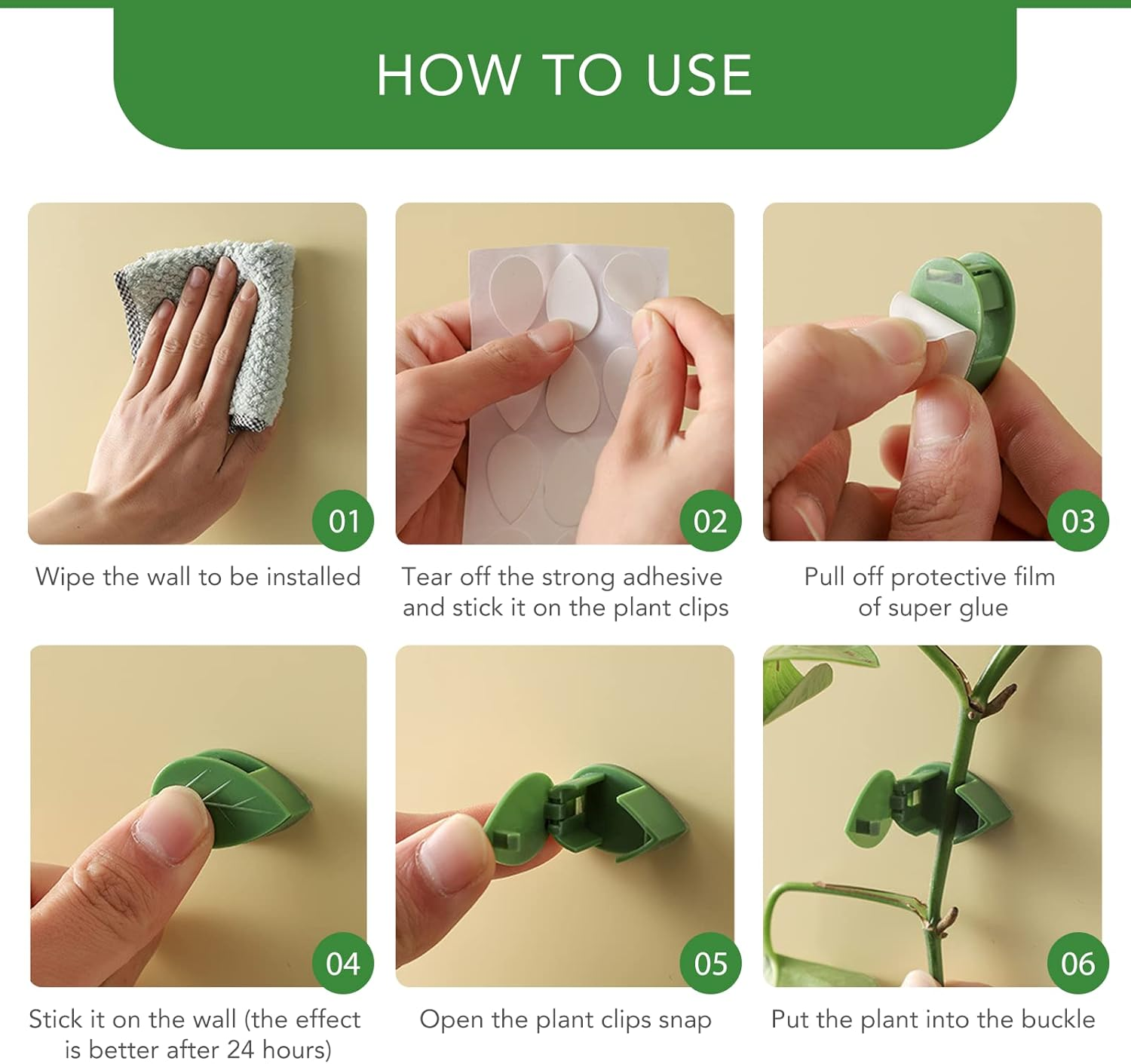 HOW TO USE

01

Wipe the wall to be installed

02

Tear off the strong adhesive and stick it on the plant clips

03

Pull off protective film of super glue

04

Stick it on the wall (the effect is better after 24 hours)

05

Open the plant clips snap

06

Put the plant into the buckle