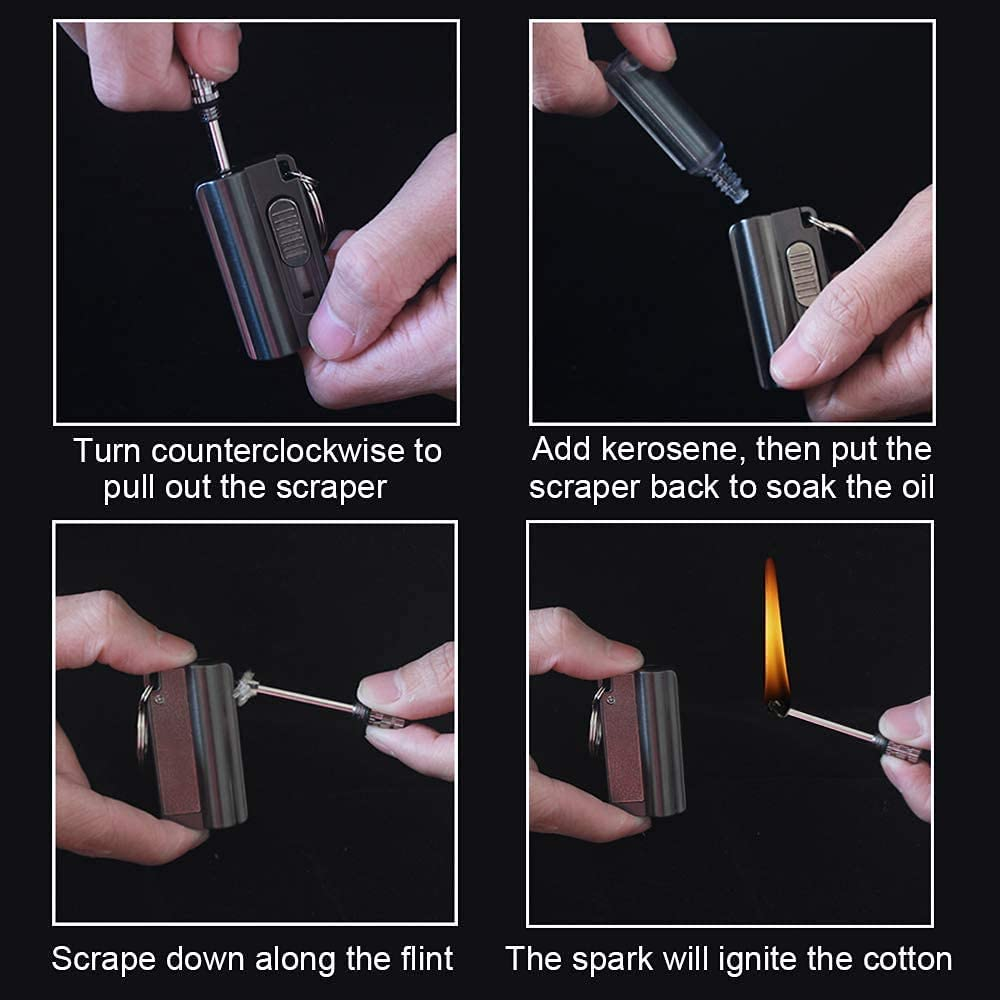 Turn counterclockwise to pull out the scraper

Add kerosene, then put the scraper back to soak the oil

Scrape down along the flint

The spark will ignite the cotton