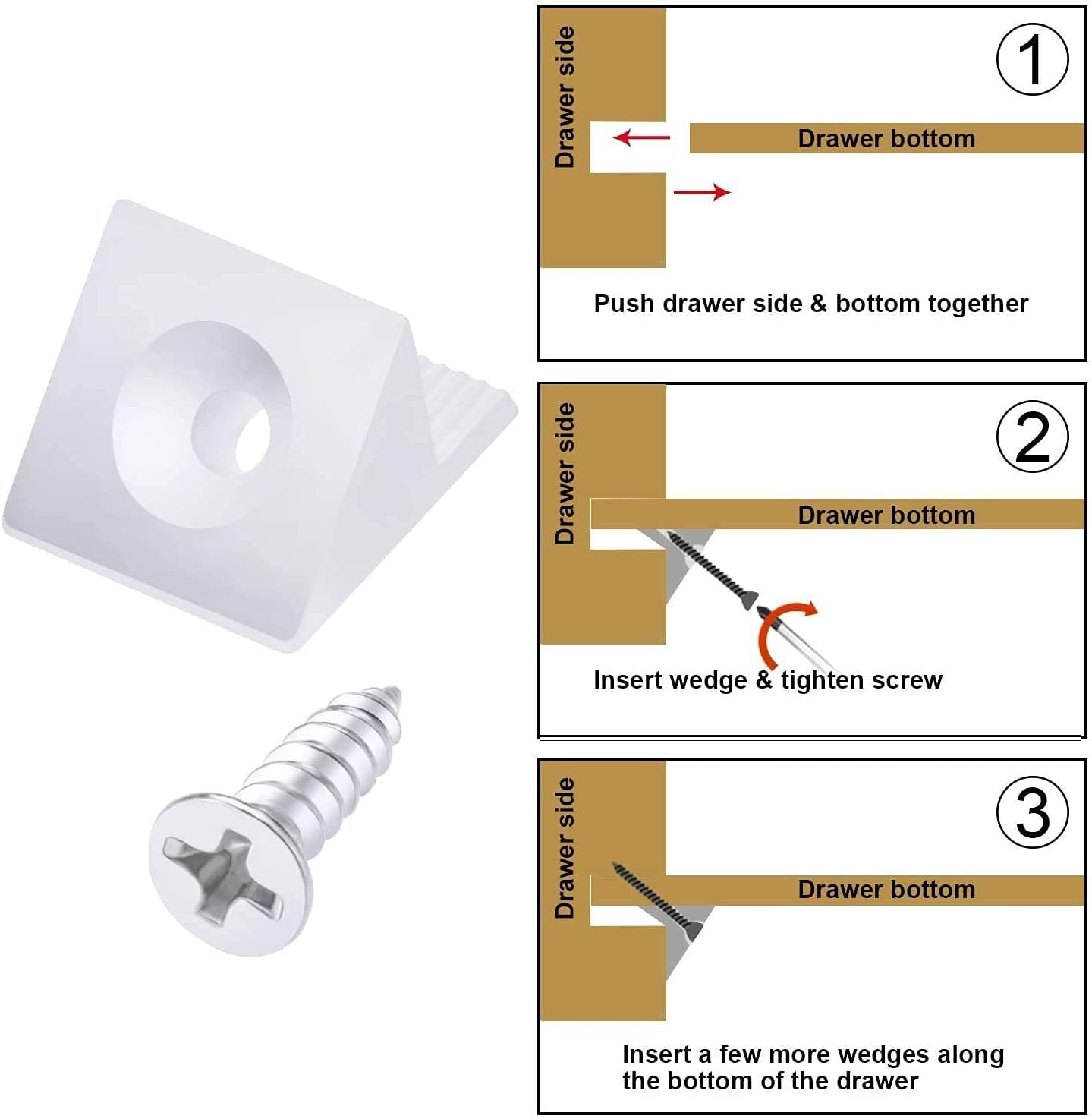 Drawer side
1
Drawer bottom
Push drawer side & bottom together

Drawer side
2
Drawer bottom
Insert wedge & tighten screw

Drawer side
3
Drawer bottom
Insert a few more wedges along the bottom of the drawer