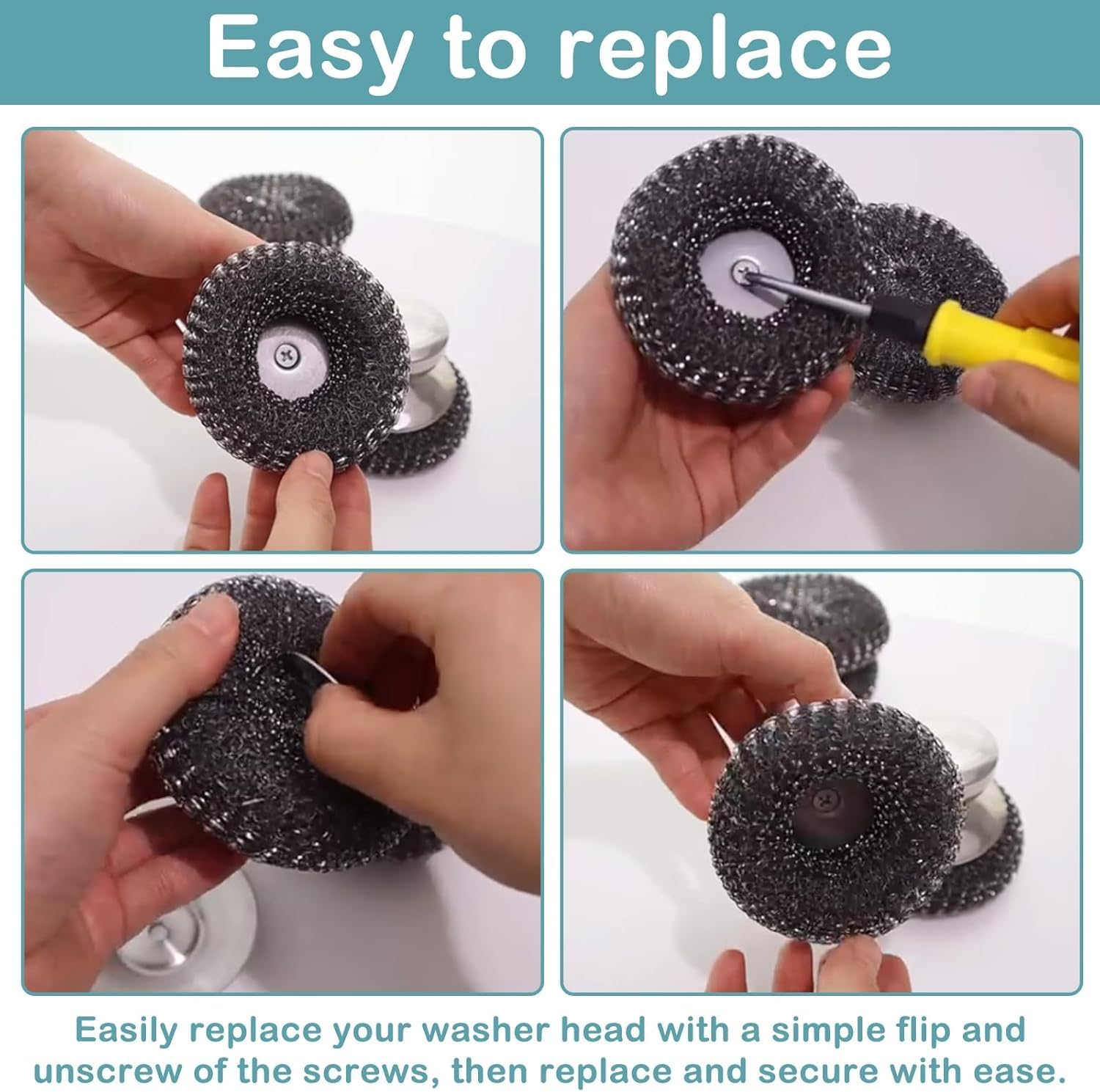 Easy to replace

Easily replace your washer head with a simple flip and unscrew of the screws, then replace and secure with ease.