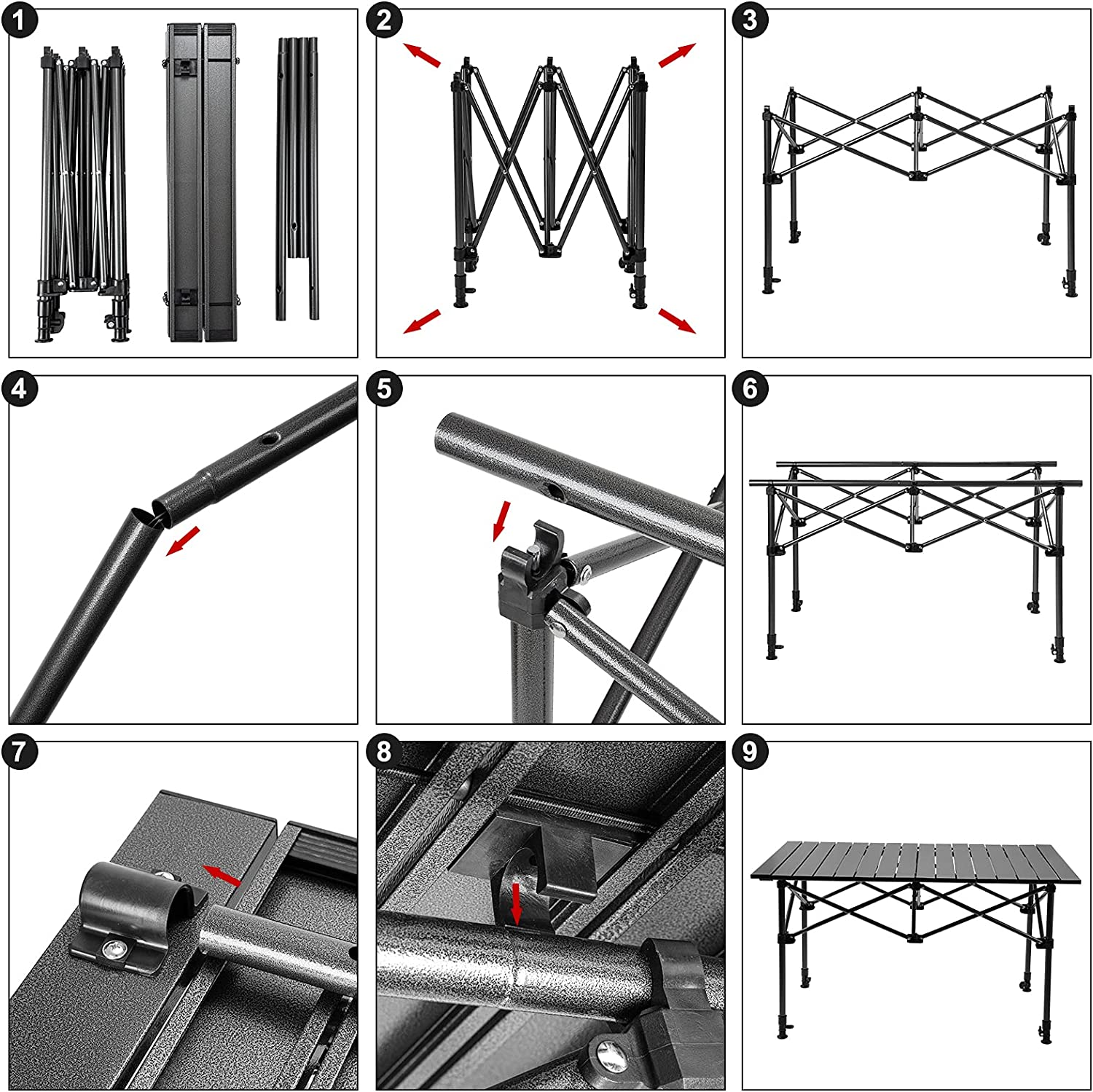 1
2
3
4
5
6
7
8
9