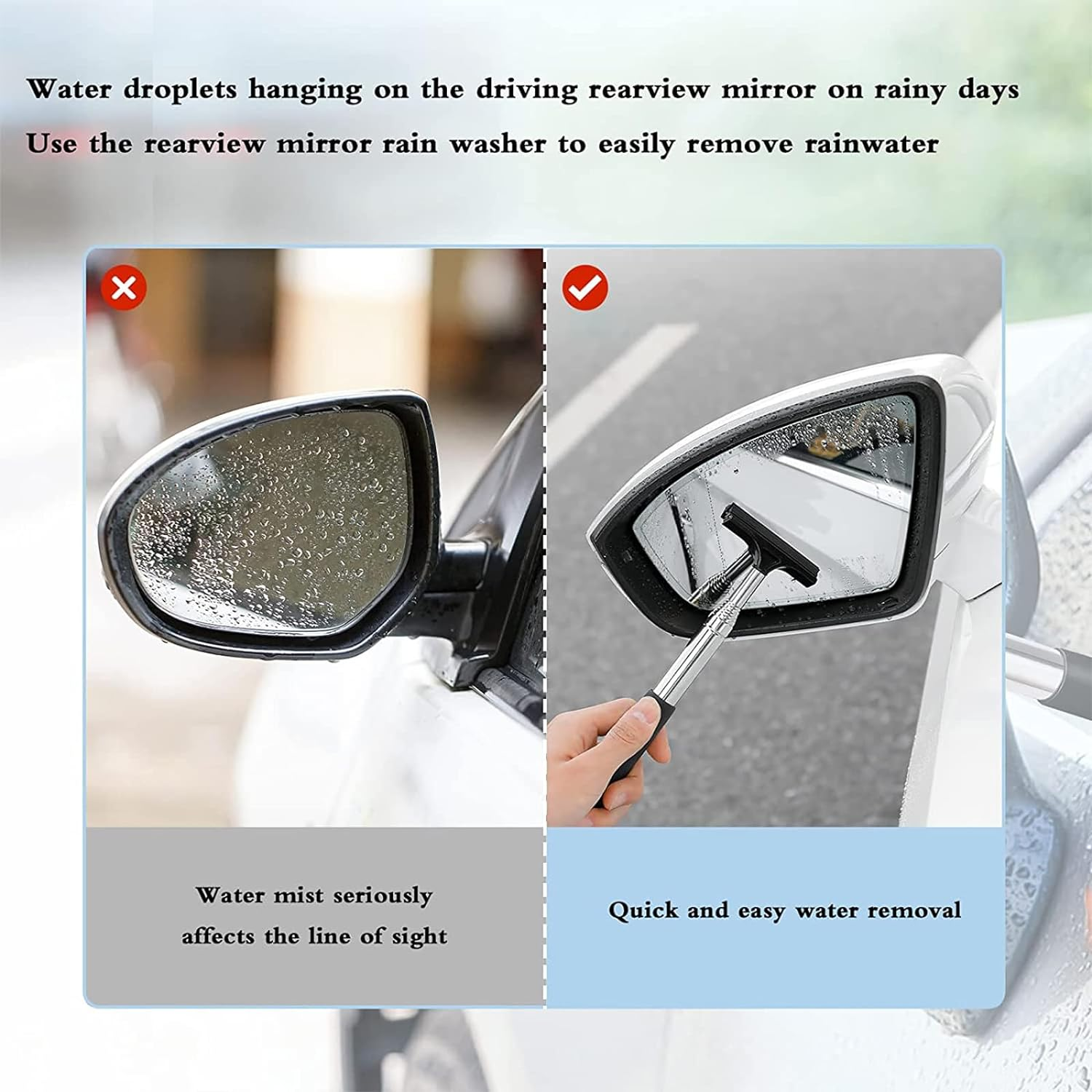 Water droplets hanging on the driving rearview mirror on rainy days

Use the rearview mirror rain washer to easily remove rainwater

Water mist seriously affects the line of sight

Quick and easy water removal