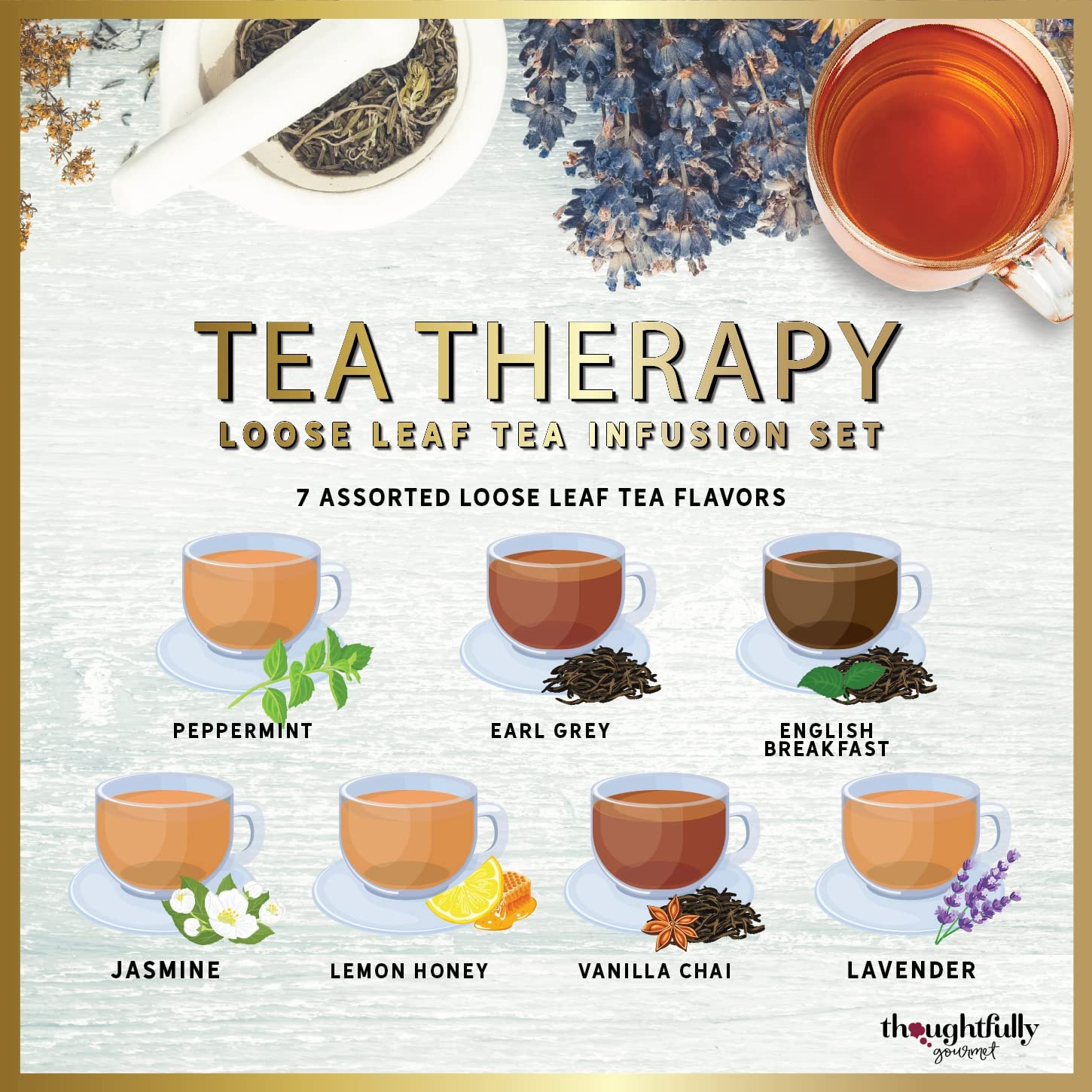 TEA THERAPY

LOOSE LEAF TEA INFUSION SET

7 ASSORTED LOOSE LEAF TEA FLAVORS

PEPPERMINT

EARL GREY

ENGLISH BREAKFAST

JASMINE

LEMON HONEY

VANILLA CHAI

LAVENDER

thoughtfully gourmet