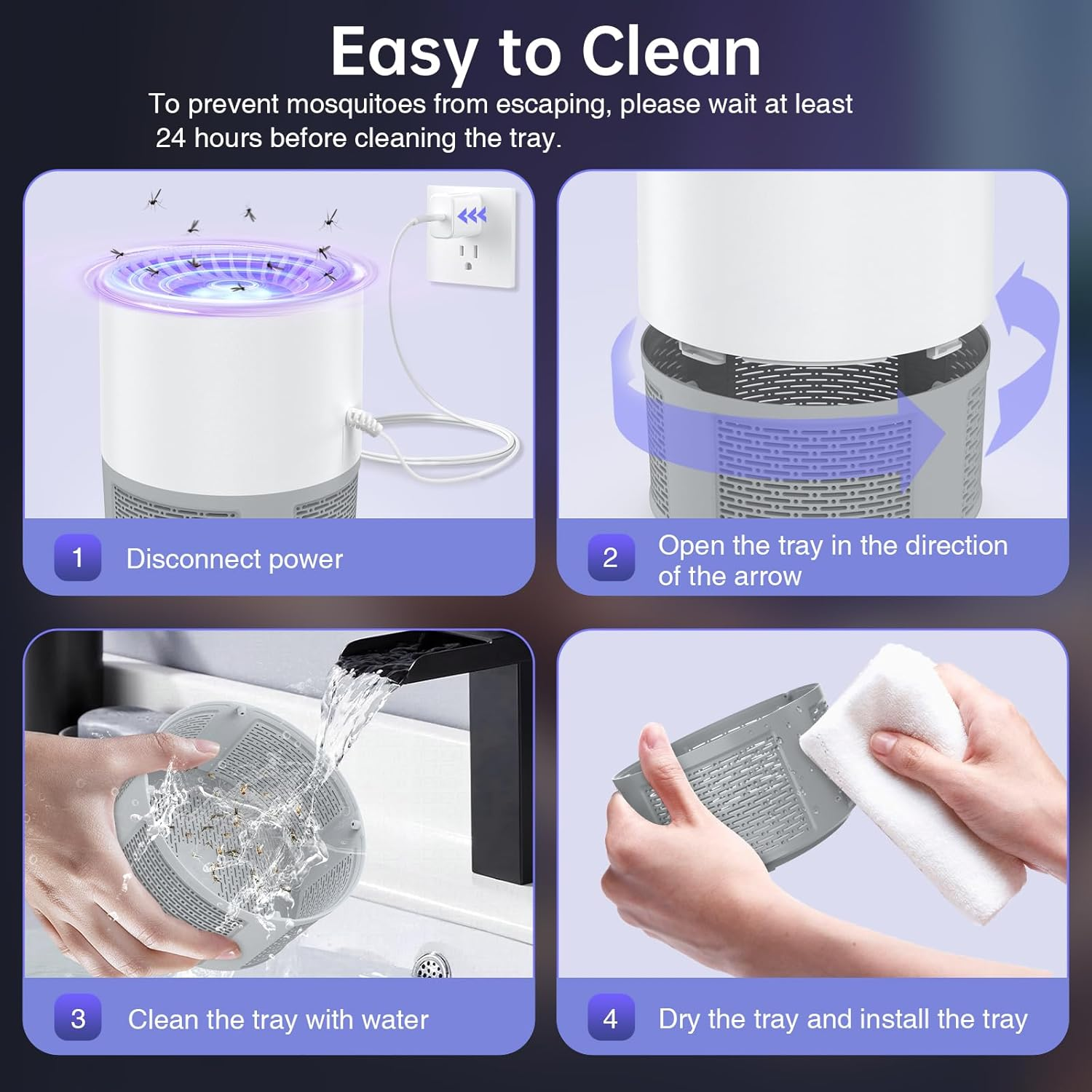 Easy to Clean

To prevent mosquitoes from escaping, please wait at least 24 hours before cleaning the tray.

1 Disconnect power

2 Open the tray in the direction of the arrow

3 Clean the tray with water

4 Dry the tray and install the tray