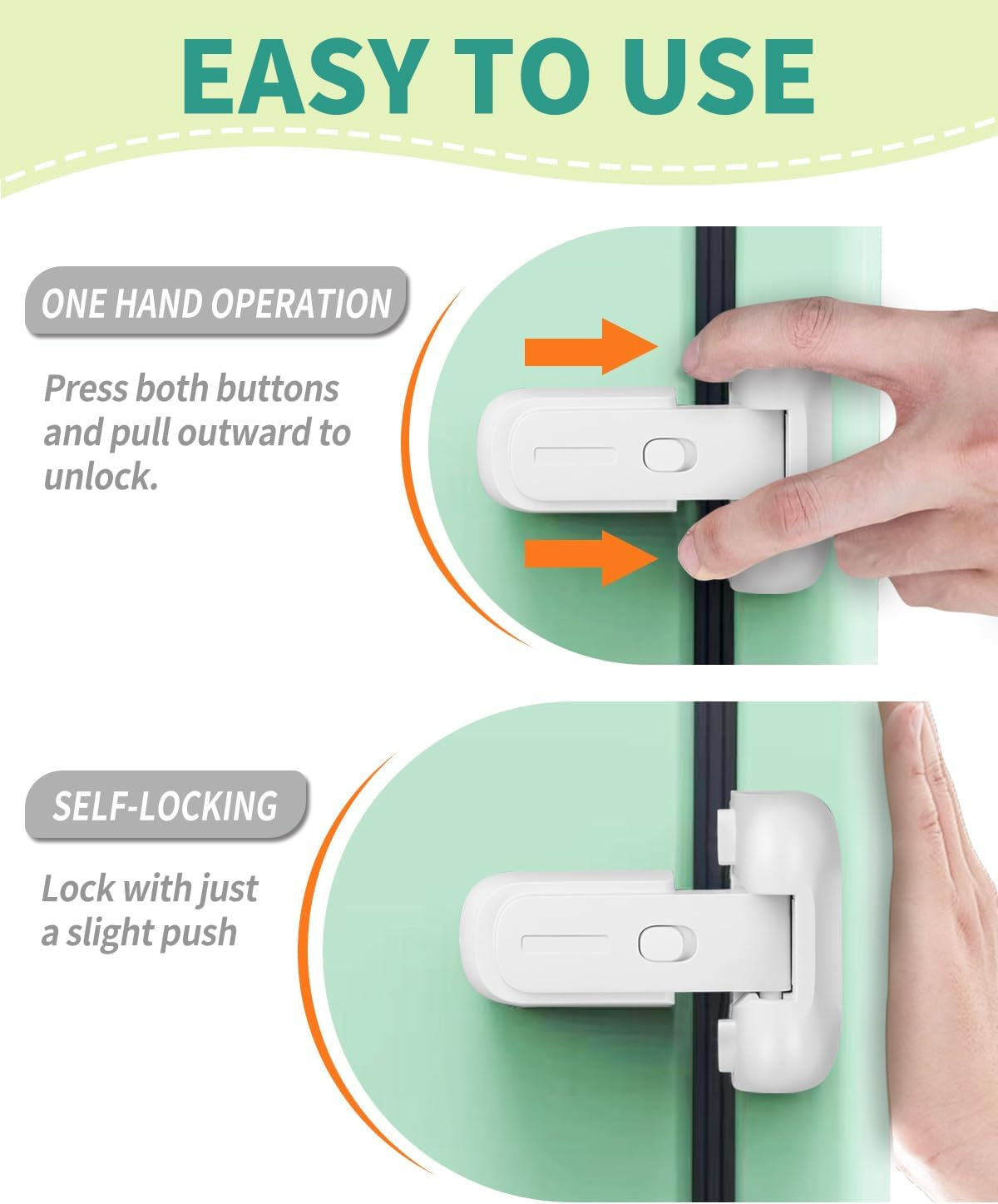 EASY TO USE

ONE HAND OPERATION

Press both buttons and pull outward to unlock.

SELF-LOCKING

Lock with just a slight push