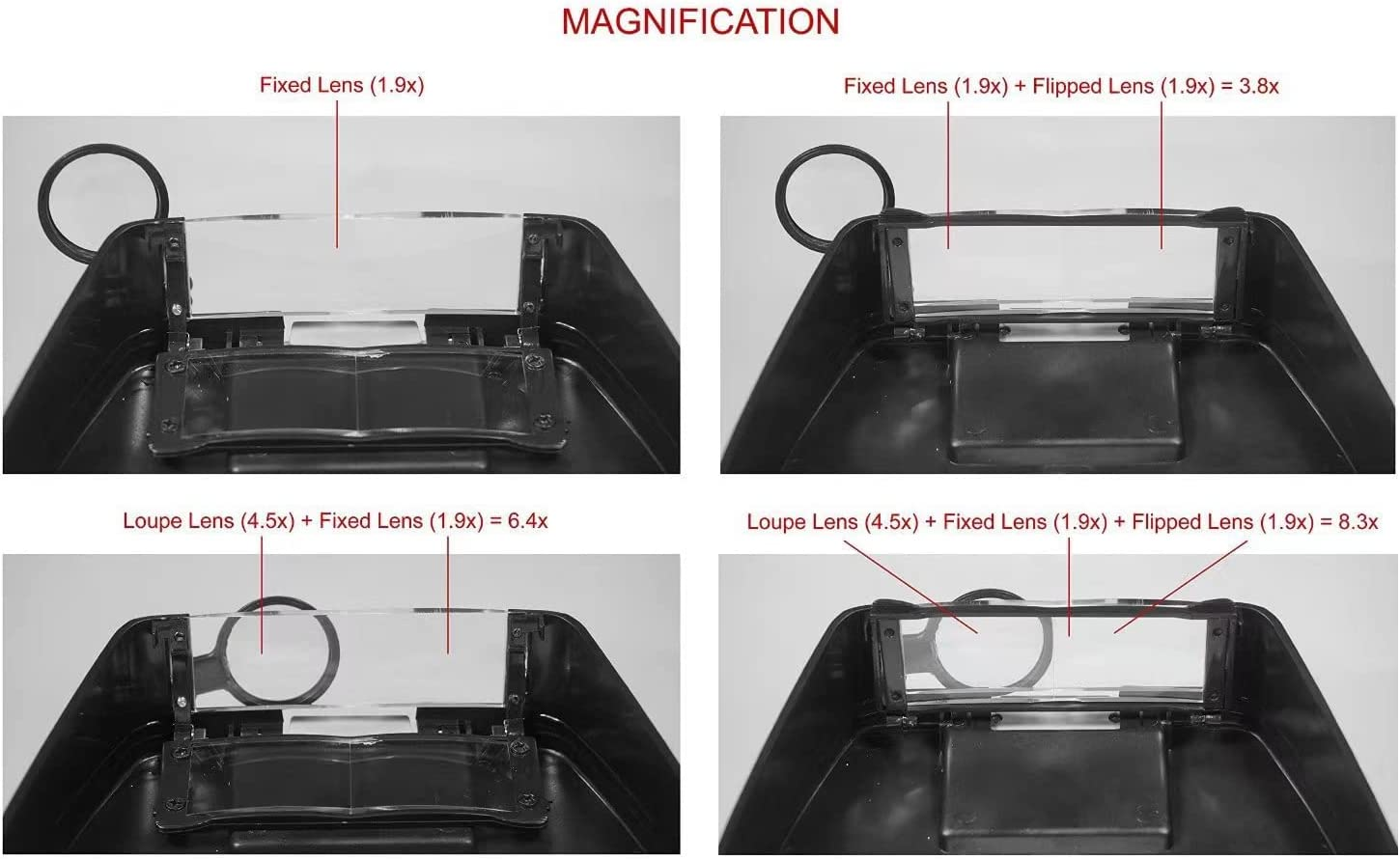 MAGNIFICATION

Fixed Lens (1.9x)

Fixed Lens (1.9x) + Flipped Lens (1.9x) = 3.8x

Loupe Lens (4.5x) + Fixed Lens (1.9x) = 6.4x

Loupe Lens (4.5x) + Fixed Lens (1.9x) + Flipped Lens (1.9x) = 8.3x