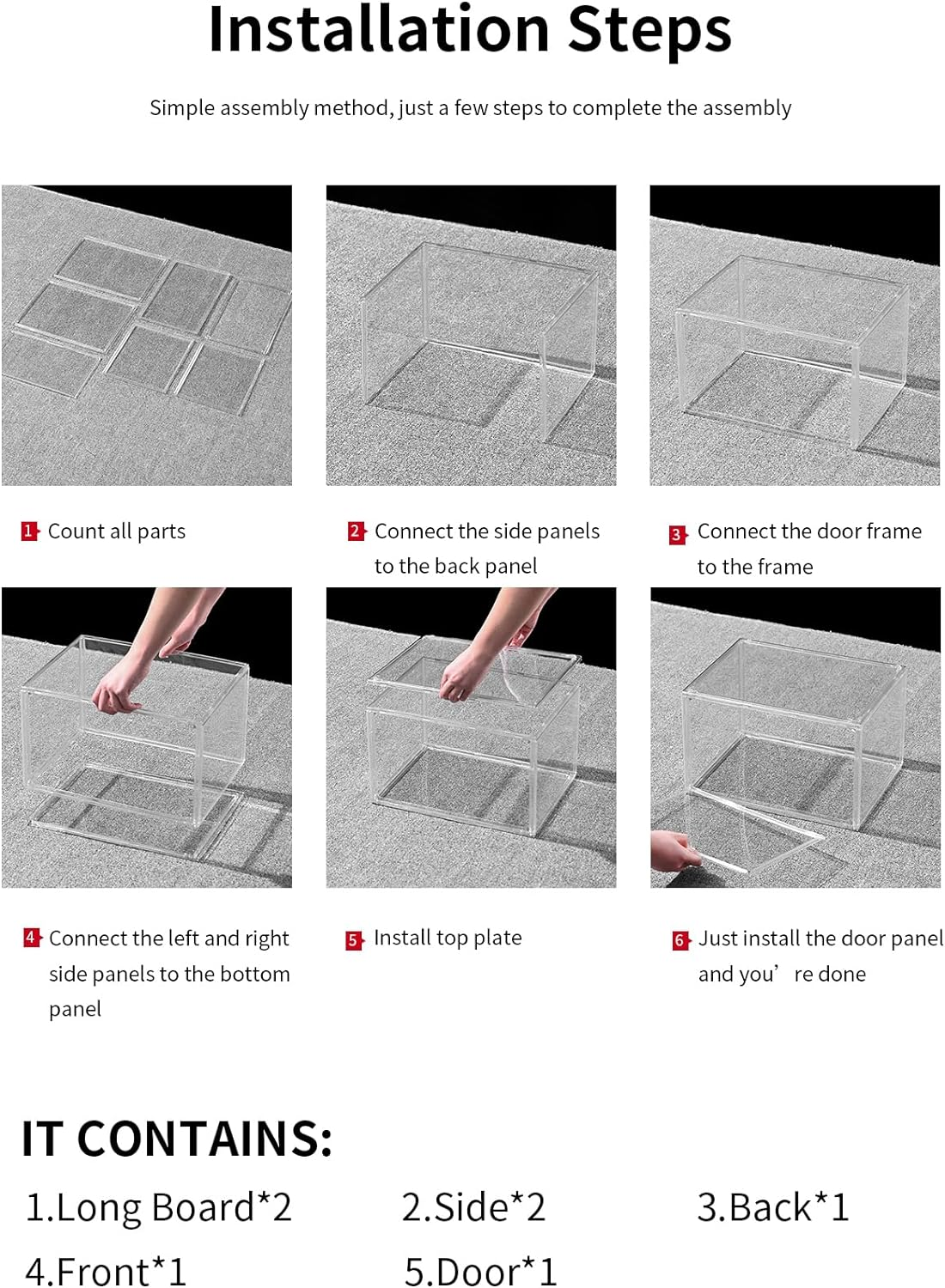 Installation Steps

Simple assembly method, just a few steps to complete the assembly

1 Count all parts

2 Connect the side panels to the back panel

3 Connect the door frame to the frame

4 Connect the left and right side panels to the bottom panel

5 Install top plate

6 Just install the door panel and you' re done

IT CONTAINS:

1.Long Board*2

2.Side*2

3.Back*1

4.Front*1

5.Door*1