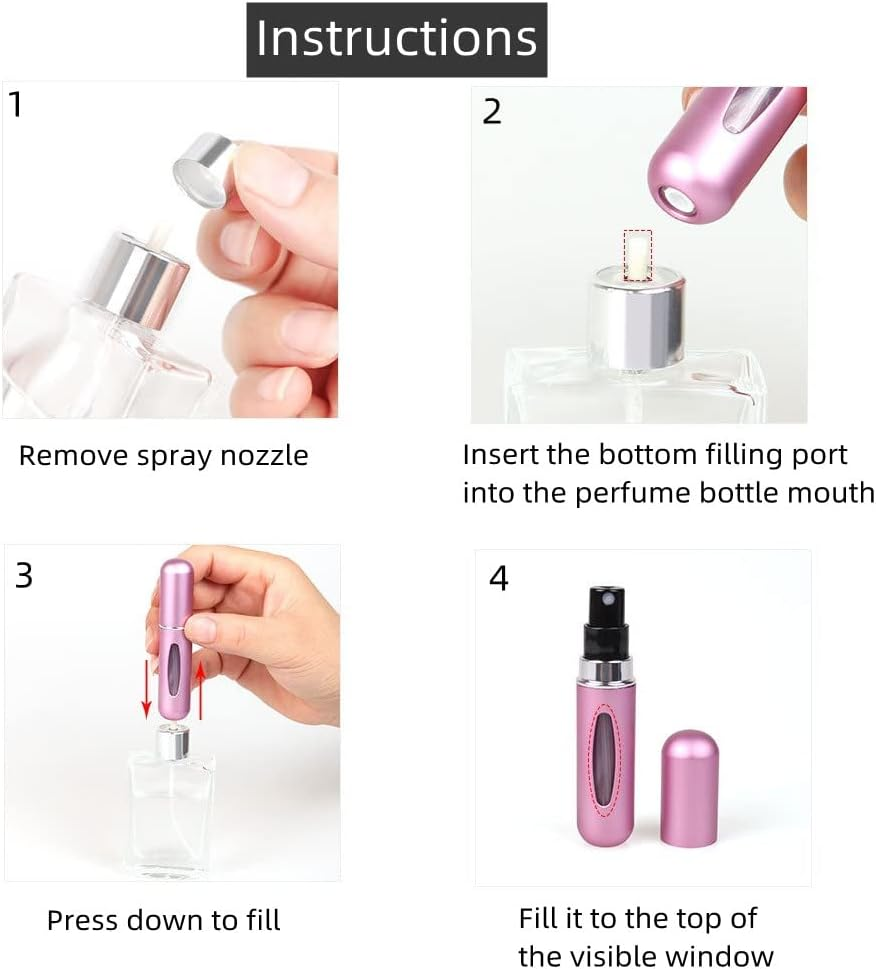 Instructions

1

Remove spray nozzle

2

Insert the bottom filling port into the perfume bottle mouth

3

Press down to fill

4

Fill it to the top of the visible window