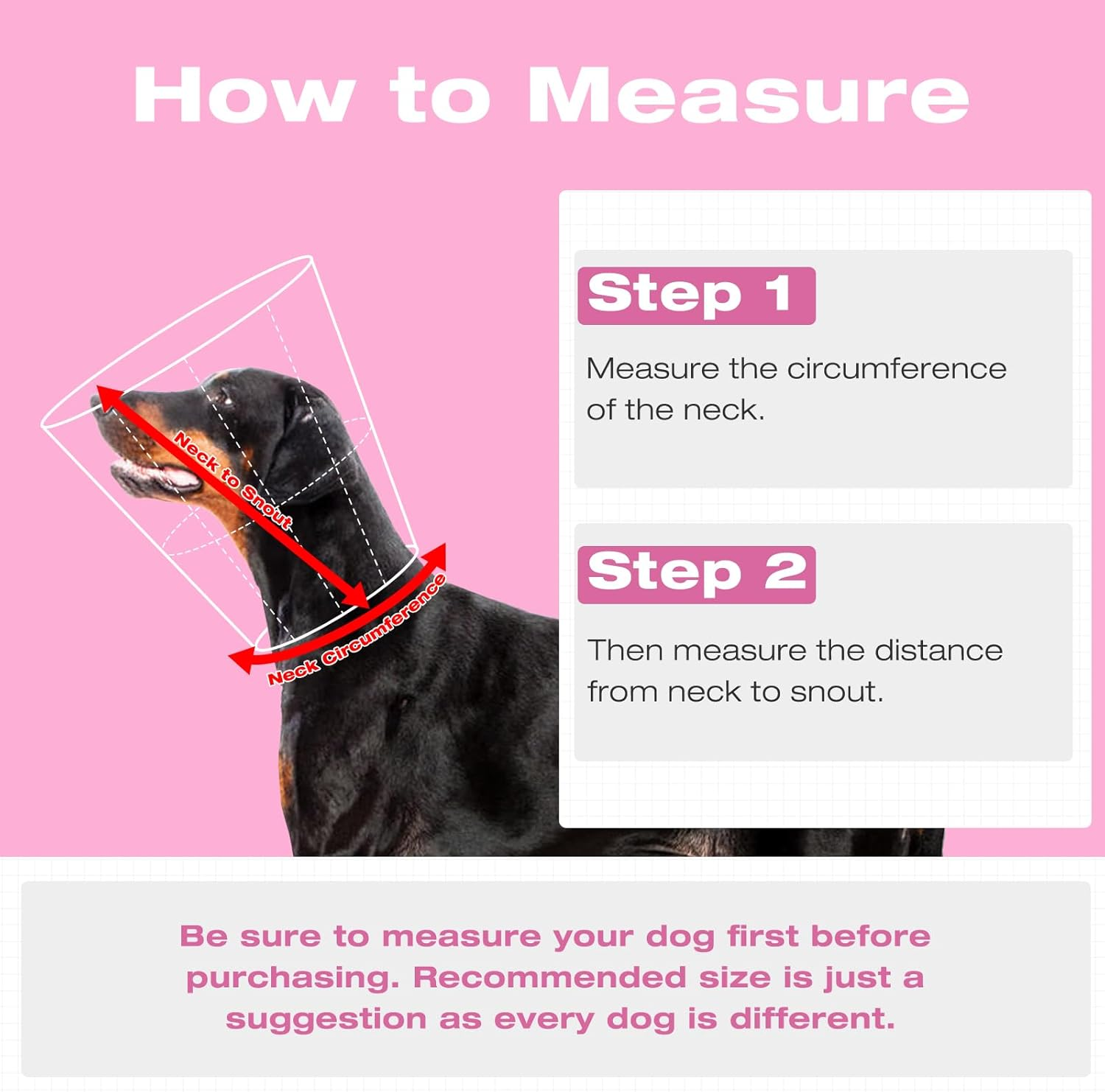 How to Measure

Neck to Snout

Neck Circumference

Step 1

Measure the circumference of the neck.

Step 2

Then measure the distance from neck to snout.

Be sure to measure your dog first before purchasing. Recommended size is just a suggestion as every dog is different.