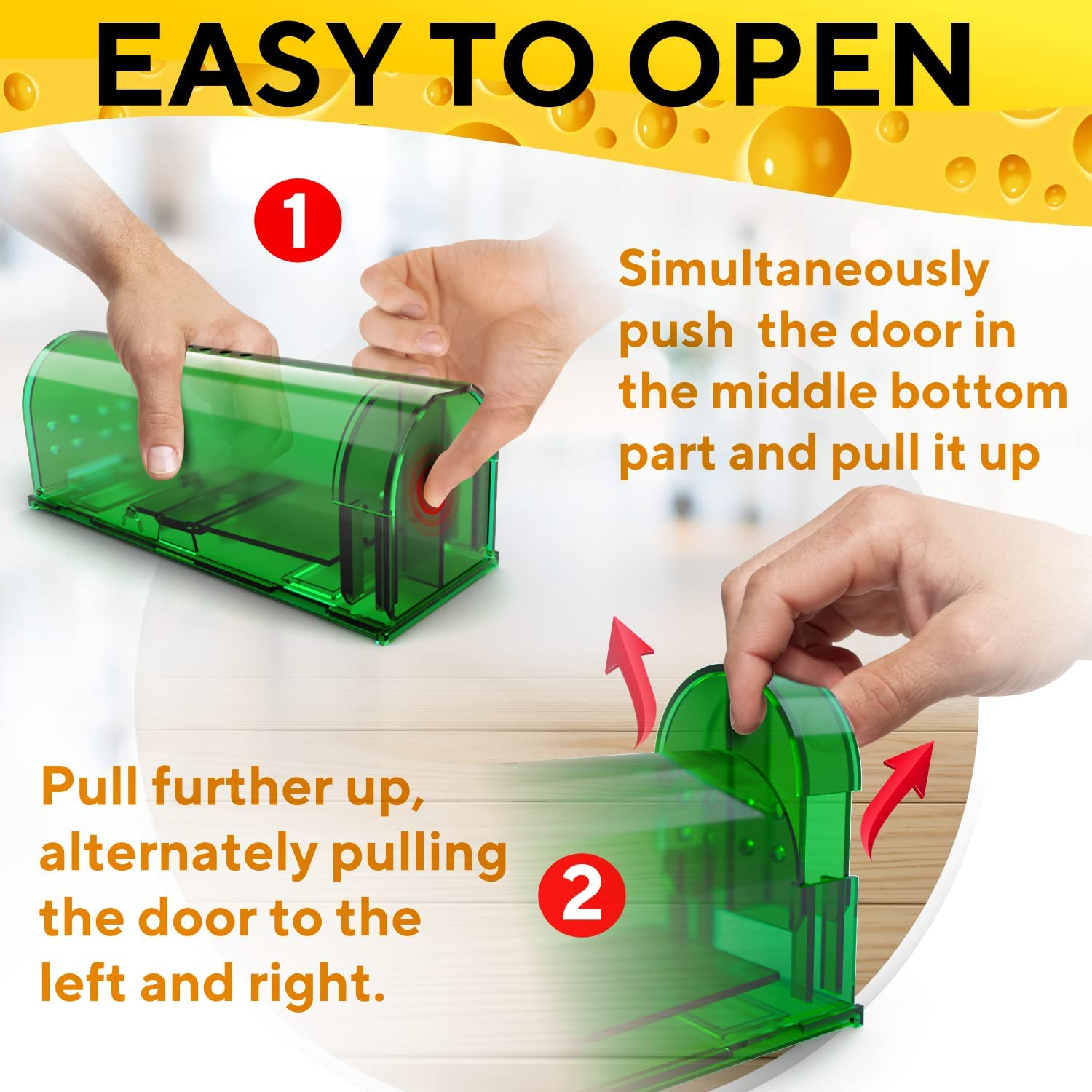 EASY TO OPEN

1

Simultaneously push  the door in the middle bottom part and pull it up

Pull further up, alternately pulling the door to the left and right.

2