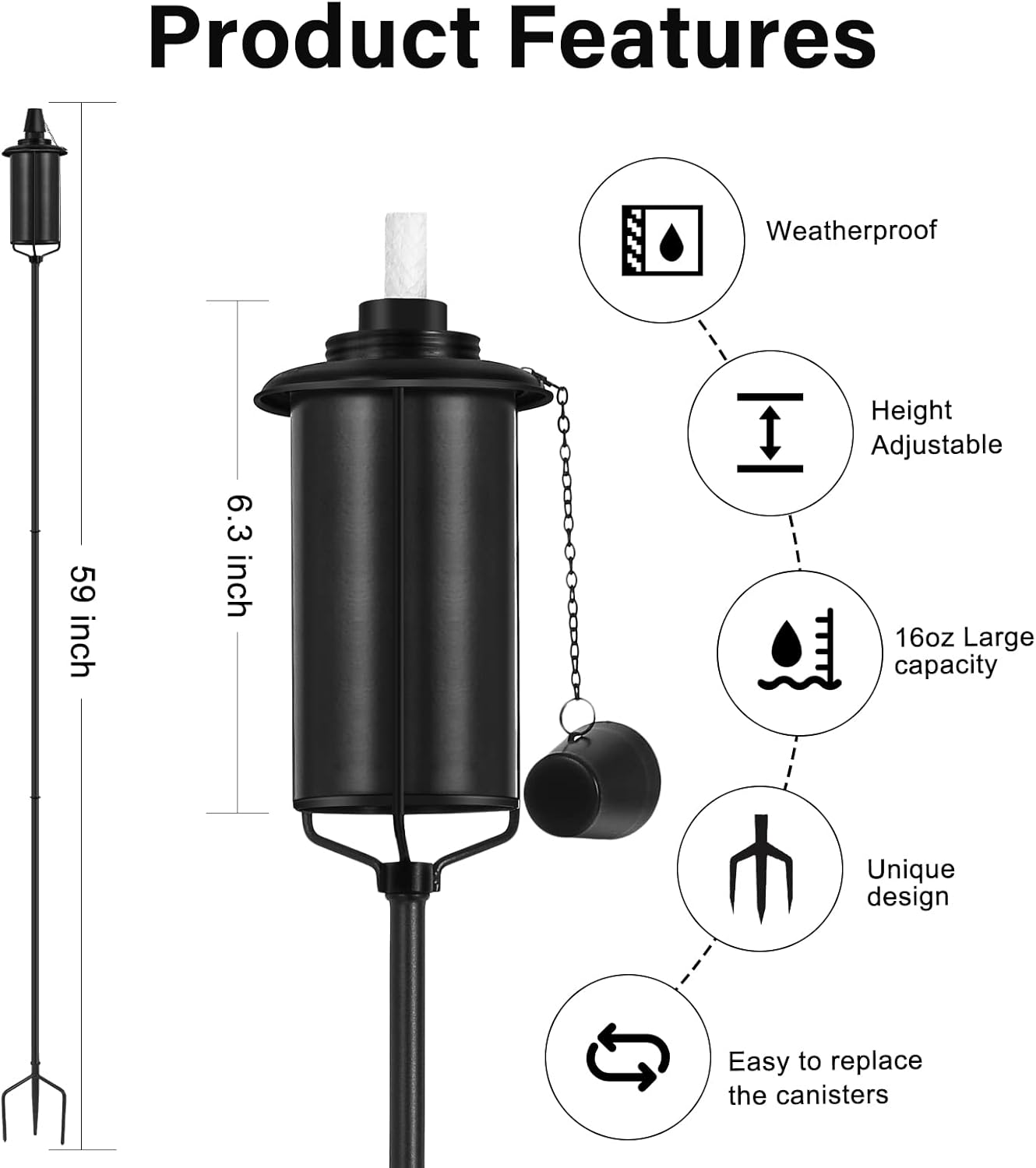 Product Features

59 inch

6.3 inch

Weatherproof

Height Adjustable

16oz Large capacity

Unique design

Easy to replace the canisters