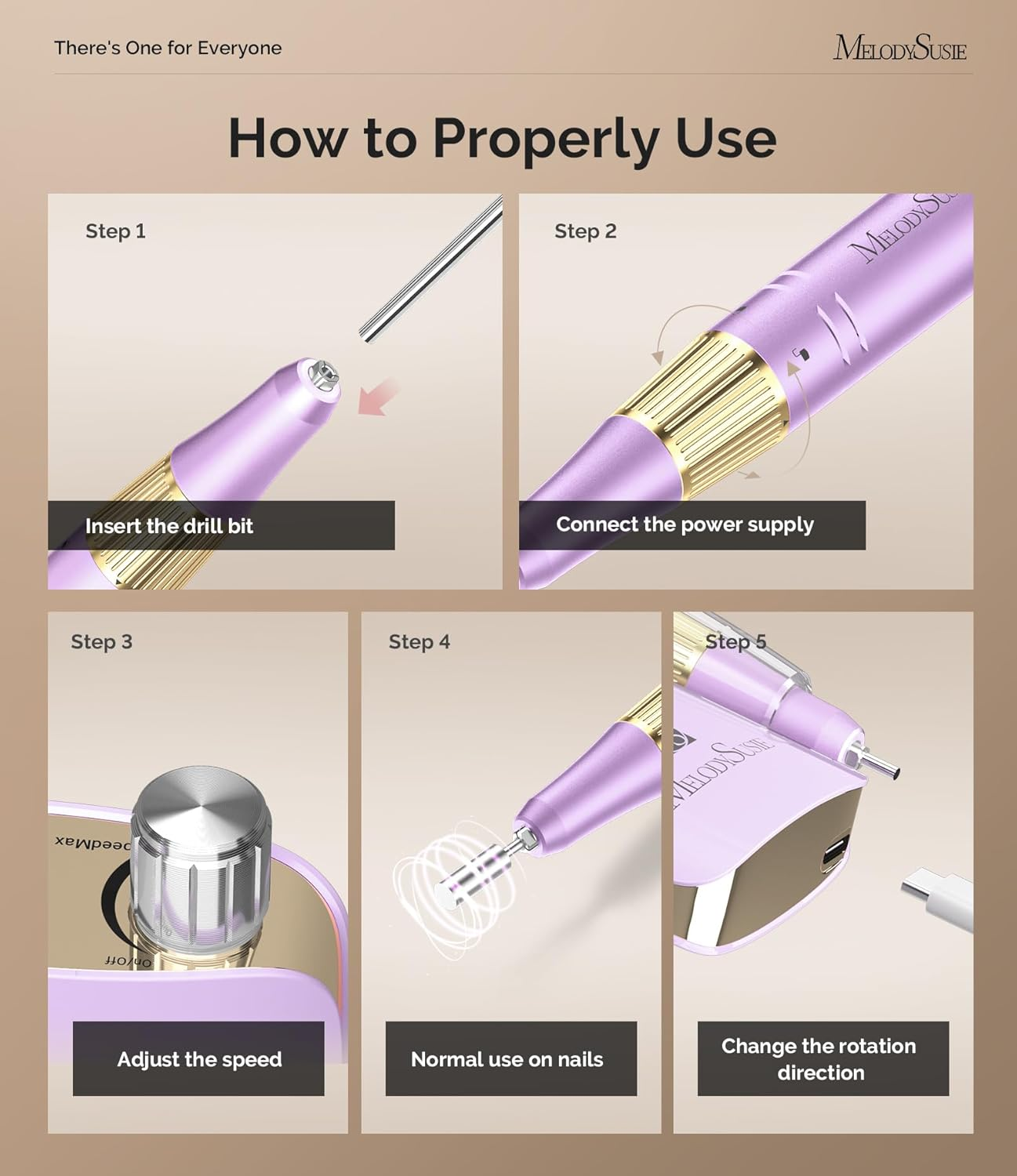 There's One for Everyone

MELODYSUSIE

How to Properly Use

Step 1

Insert the drill bit

Step 2

MELODYSUSIE

Connect the power supply

Step 3

peedMax

on/off

Adjust the speed

Step 4

Normal use on nails

Step 5

MELODYSUSIE

Change the rotation direction