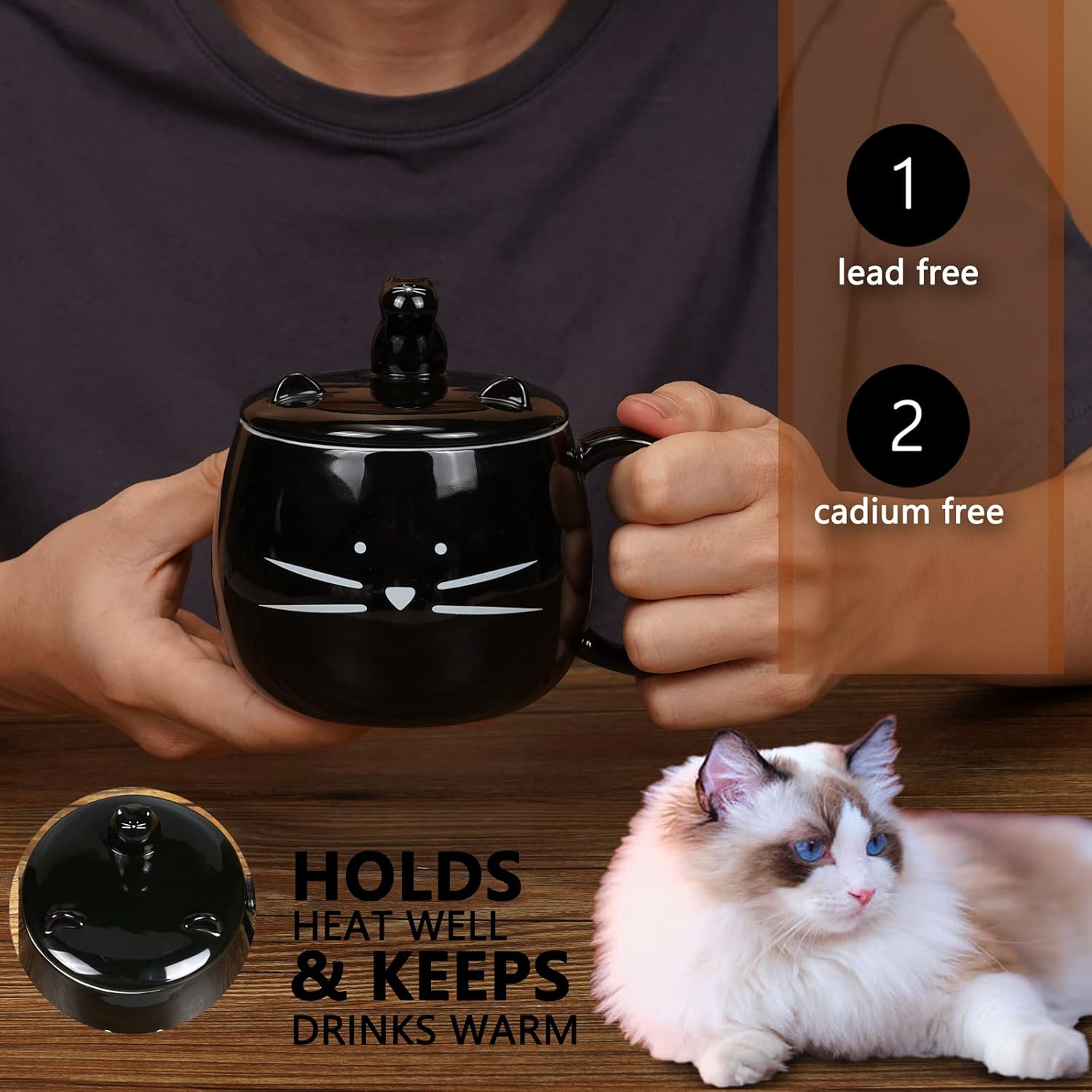 1
lead free

2
cadium free

HOLDS
HEAT WELL
& KEEPS
DRINKS WARM