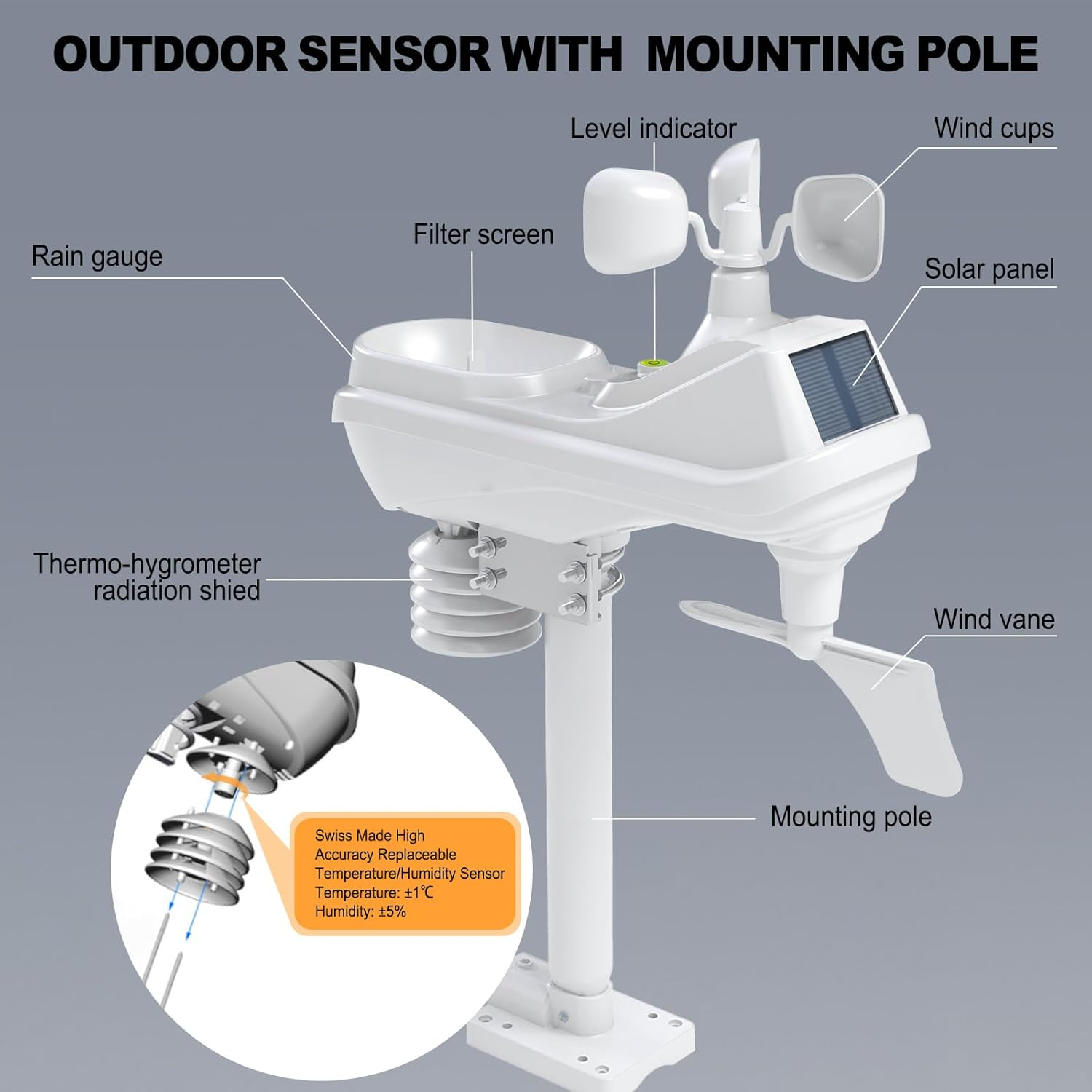 OUTDOOR SENSOR WITH MOUNTING POLE

Level indicator

Wind cups

Filter screen

Rain gauge

Solar panel

Thermo-hygrometer radiation shied

Wind vane

Mounting pole

Swiss Made High Accuracy Replaceable Temperature/Humidity Sensor
Temperature: ±1℃
Humidity: ±5%