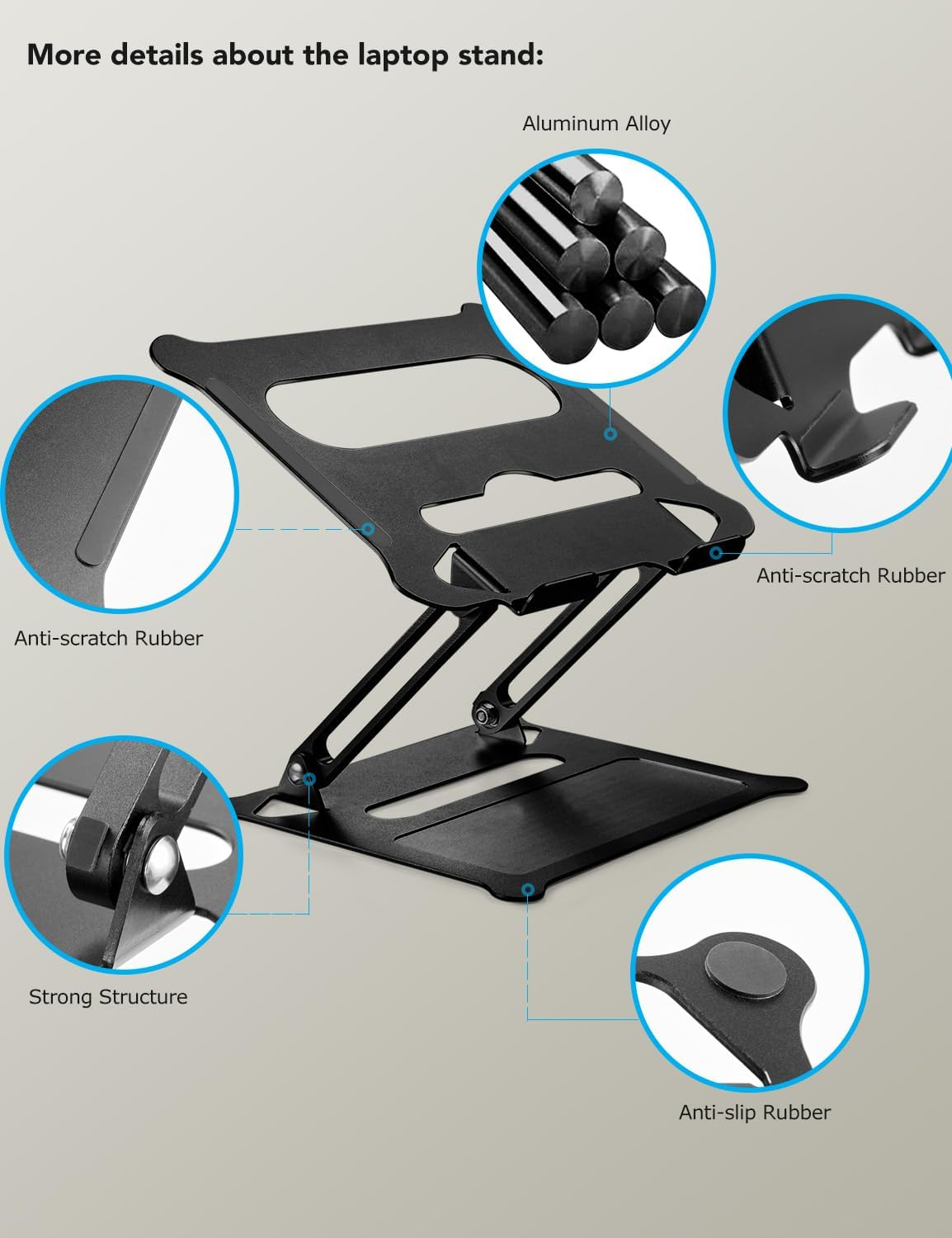 More details about the laptop stand:

Aluminum Alloy

Anti-scratch Rubber

Anti-scratch Rubber

Strong Structure

Anti-slip Rubber