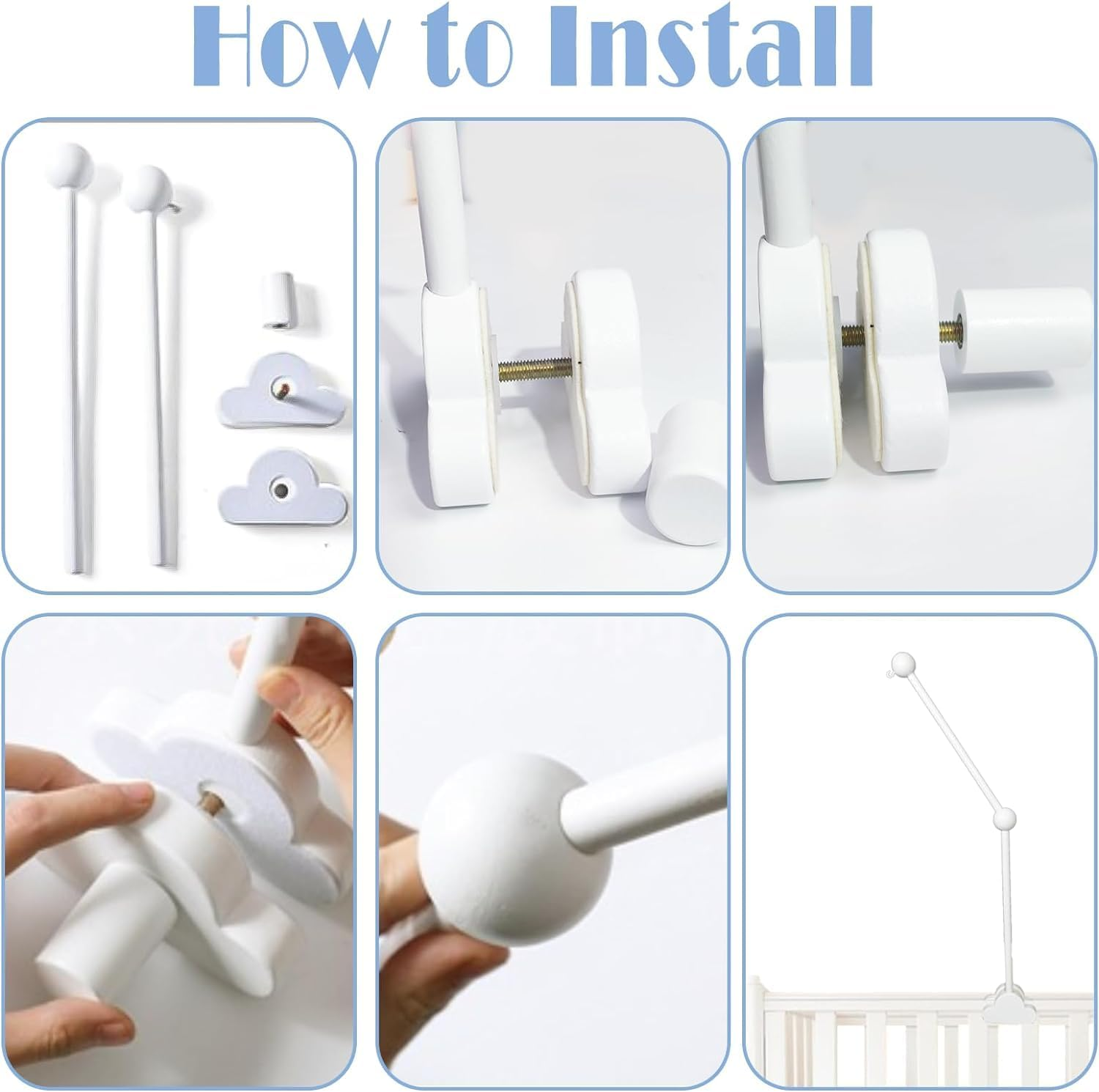 How to Install