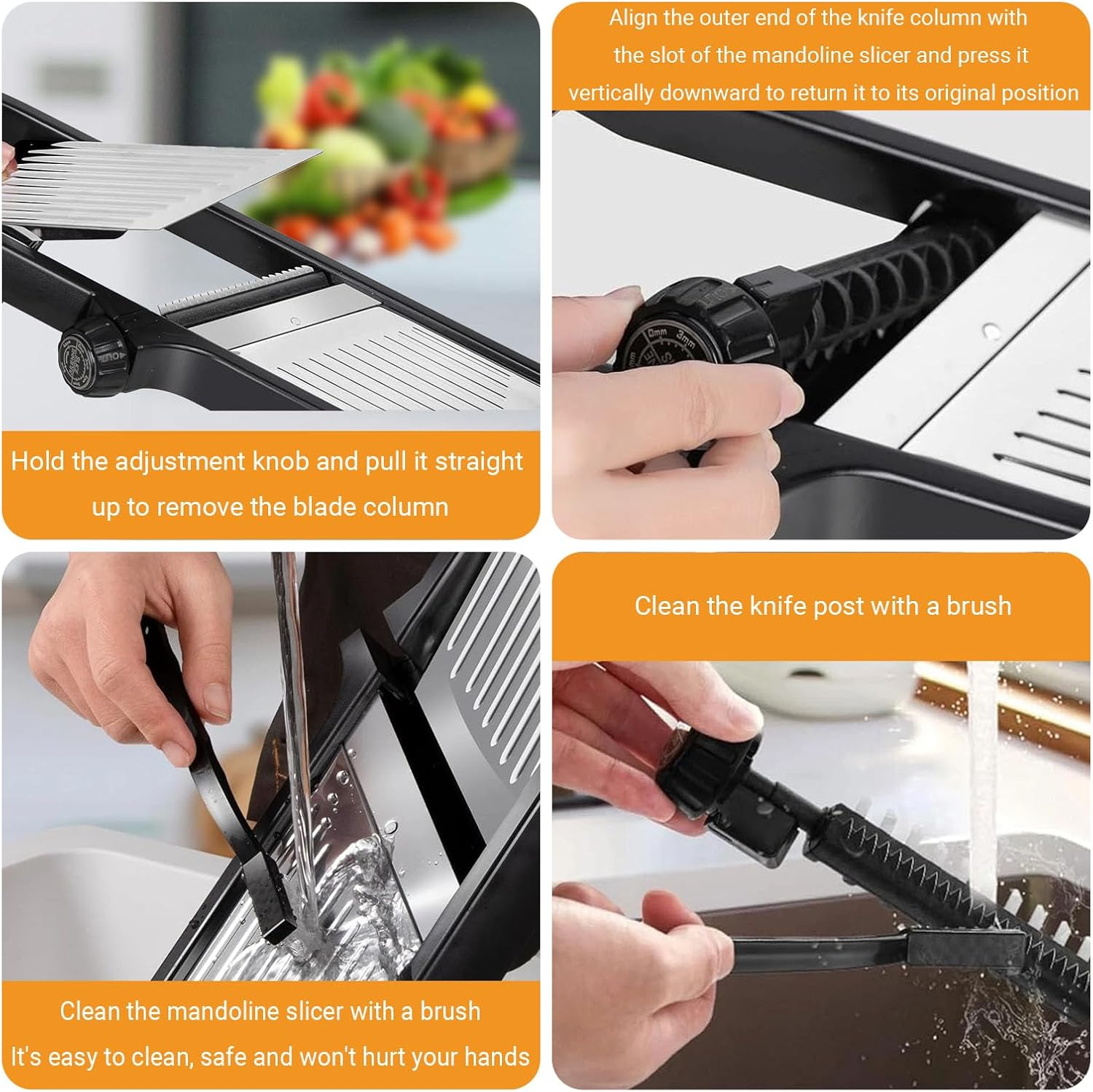 Hold the adjustment knob and pull it straight up to remove the blade column

Align the outer end of the knife column with the slot of the mandoline slicer and press it vertically downward to return it to its original position

0mm 3mm

Clean the mandoline slicer with a brush
It's easy to clean, safe and won't hurt your hands

Clean the knife post with a brush