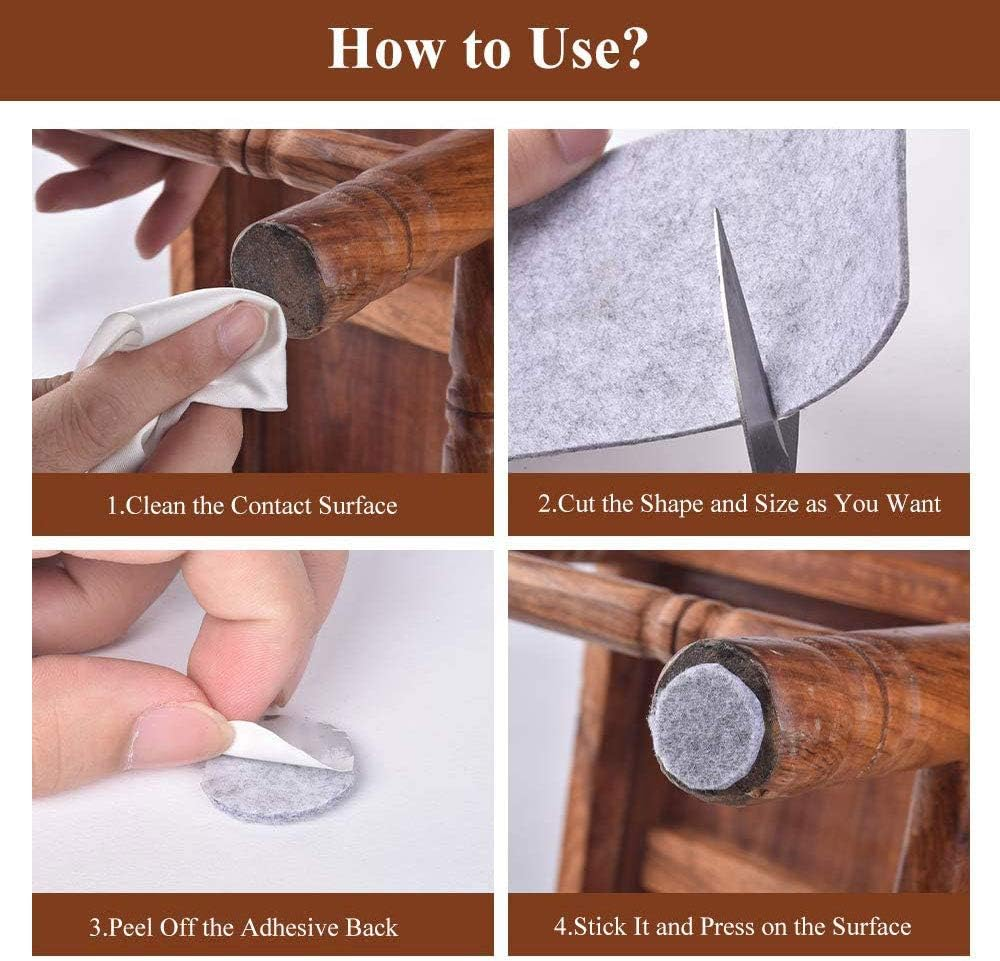 How to Use?

1.Clean the Contact Surface

2.Cut the Shape and Size as You Want

3.Peel Off the Adhesive Back

4.Stick It and Press on the Surface