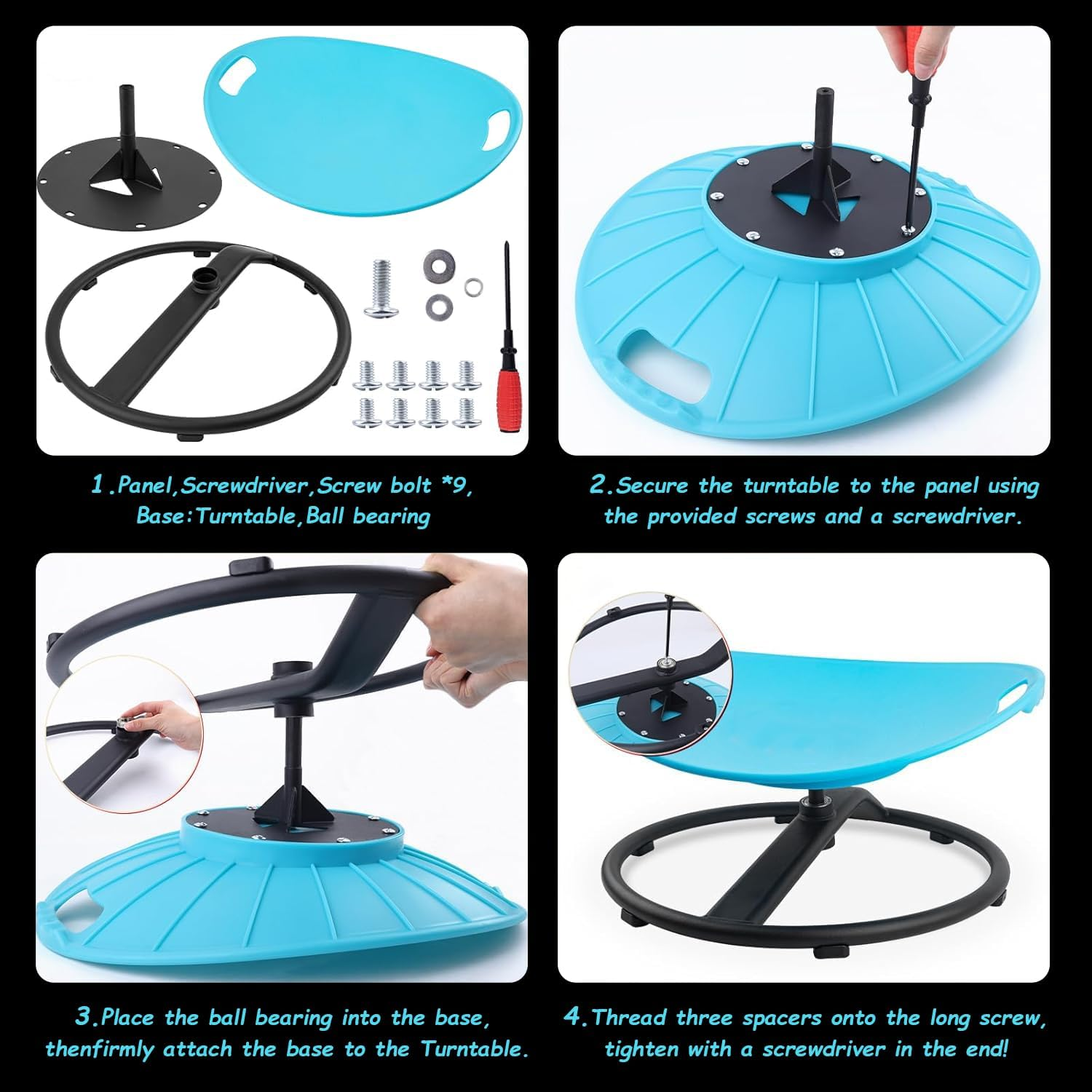 1.Panel,Screwdriver,Screw bolt *9, Base:Turntable,Ball bearing

2.Secure the turntable to the panel using the provided screws and a screwdriver.

3.Place the ball bearing into the base, thenfirmly attach the base to the Turntable.

4.Thread three spacers onto the long screw, tighten with a screwdriver in the end!