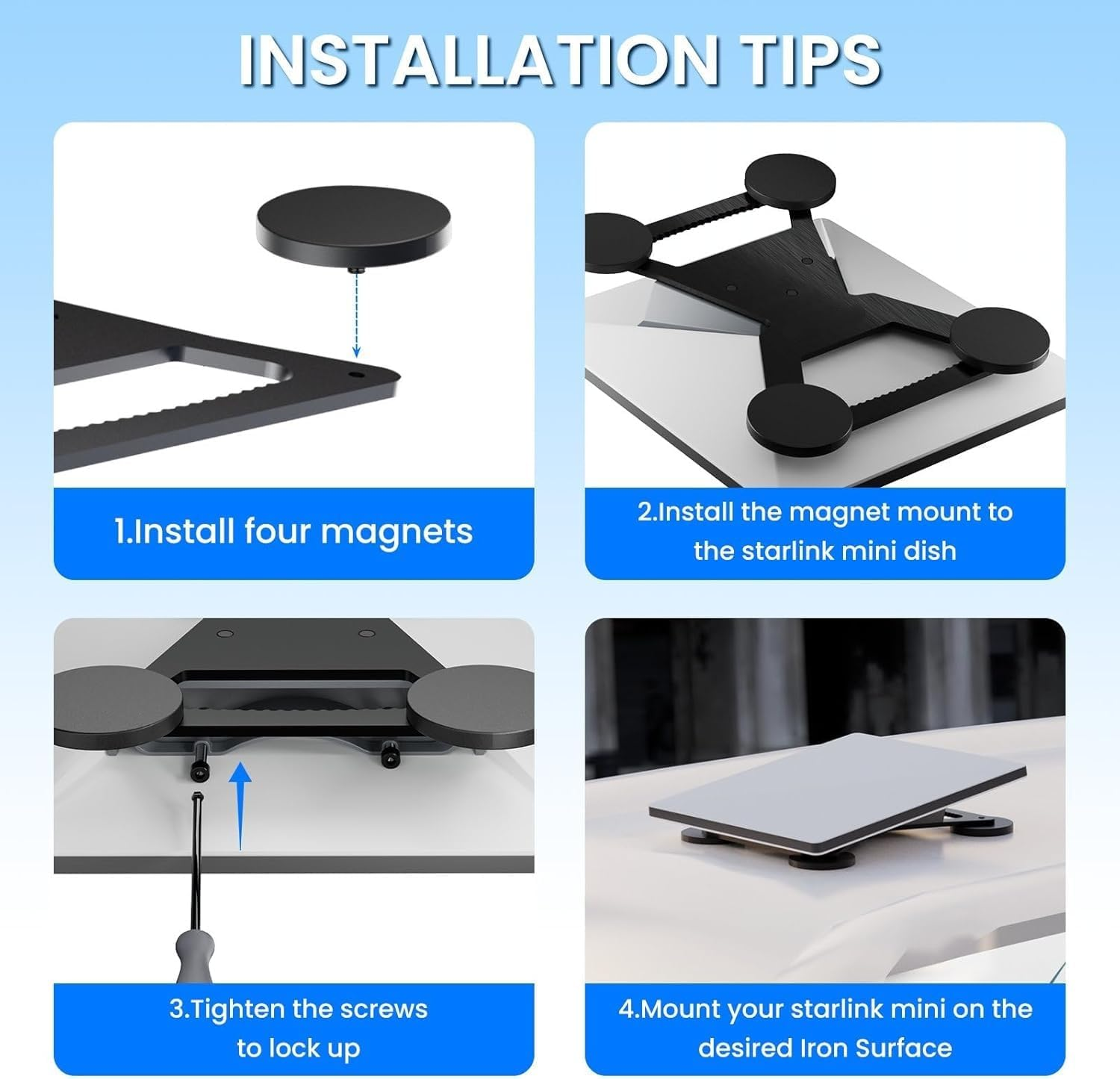 INSTALLATION TIPS

1.Install four magnets

2.Install the magnet mount to the starlink mini dish

3.Tighten the screws to lock up

4.Mount your starlink mini on the desired Iron Surface