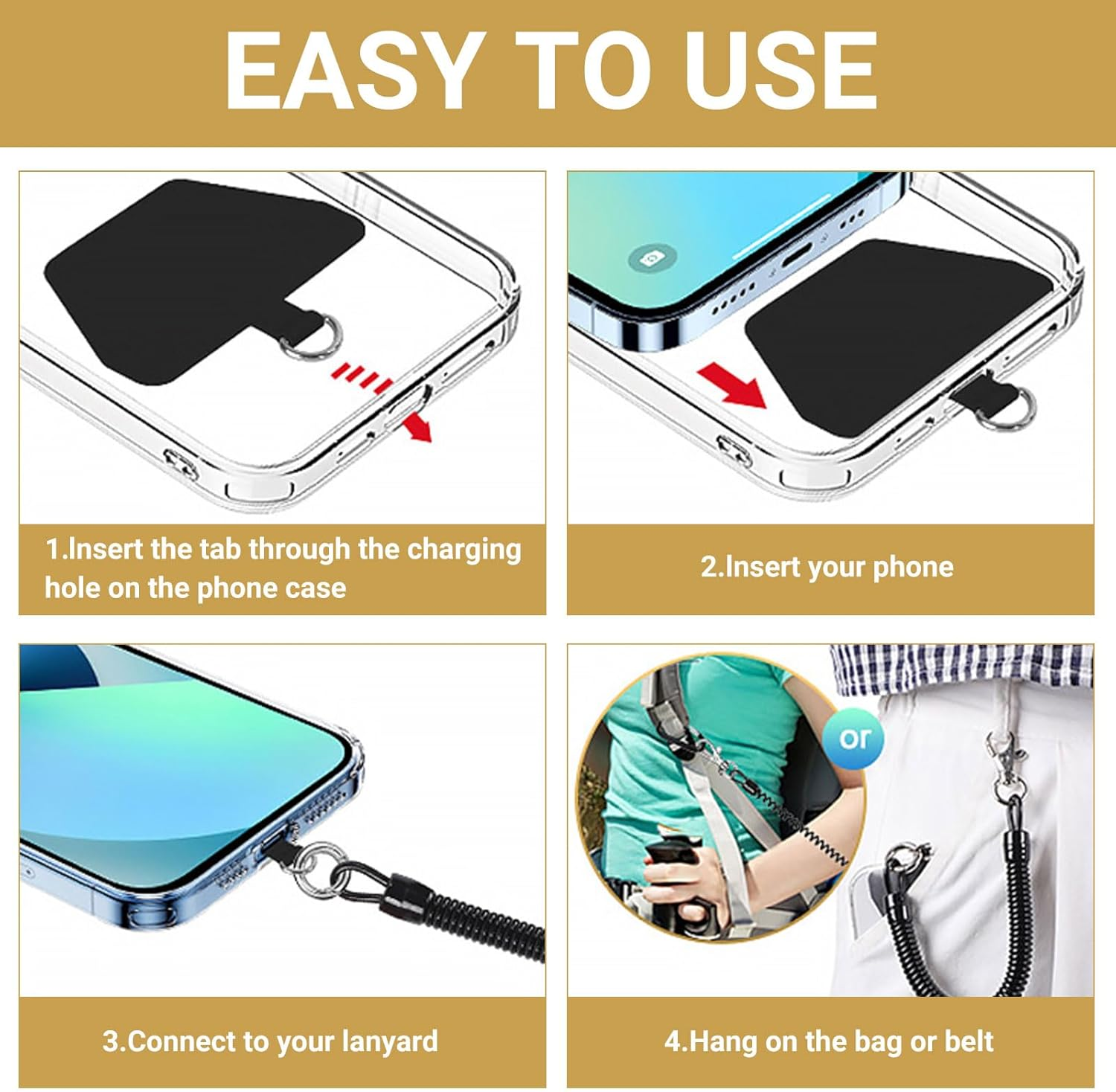 EASY TO USE

1.Insert the tab through the charging hole on the phone case

2.Insert your phone

3.Connect to your lanyard

or

4.Hang on the bag or belt