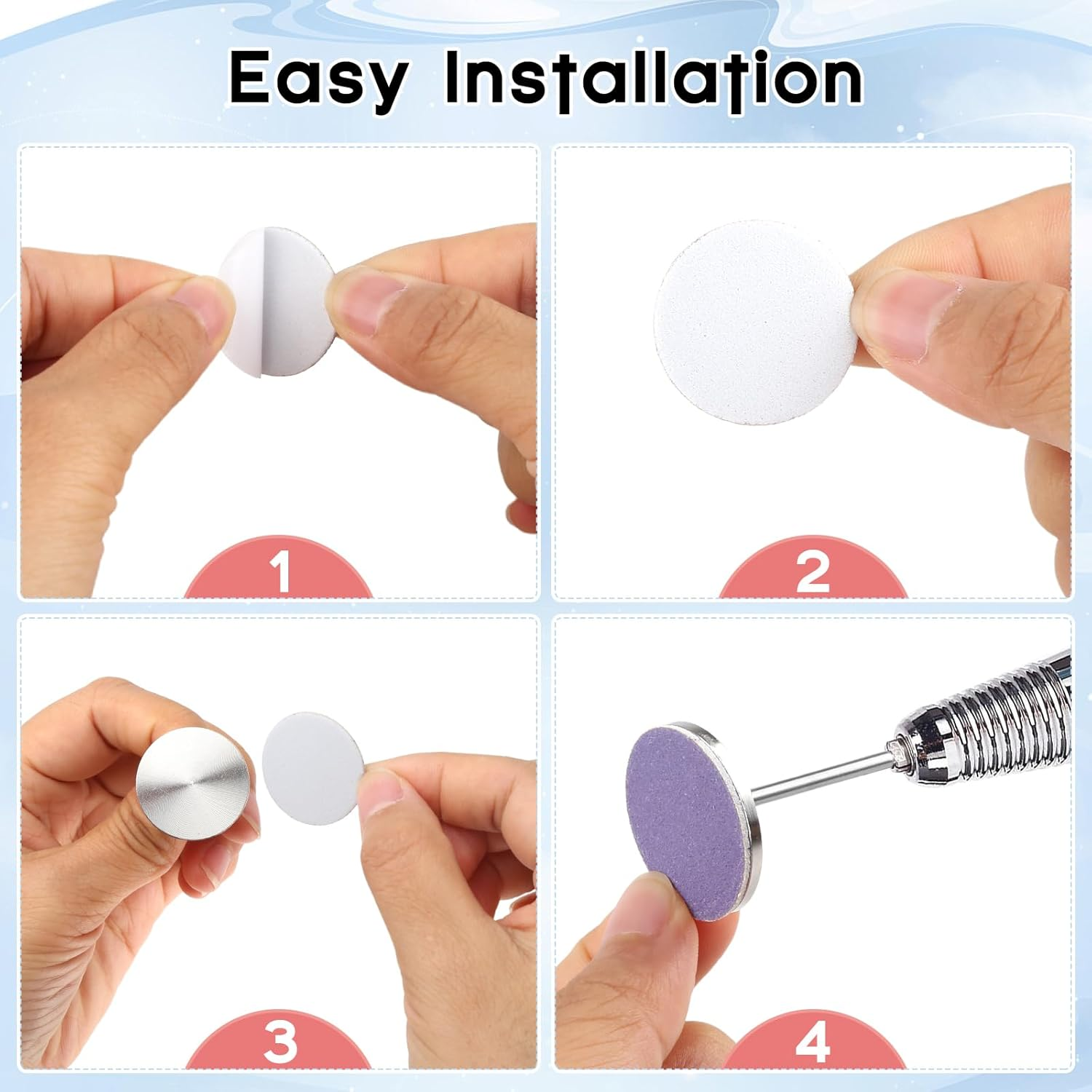 Easy Installation

1

2

3

4