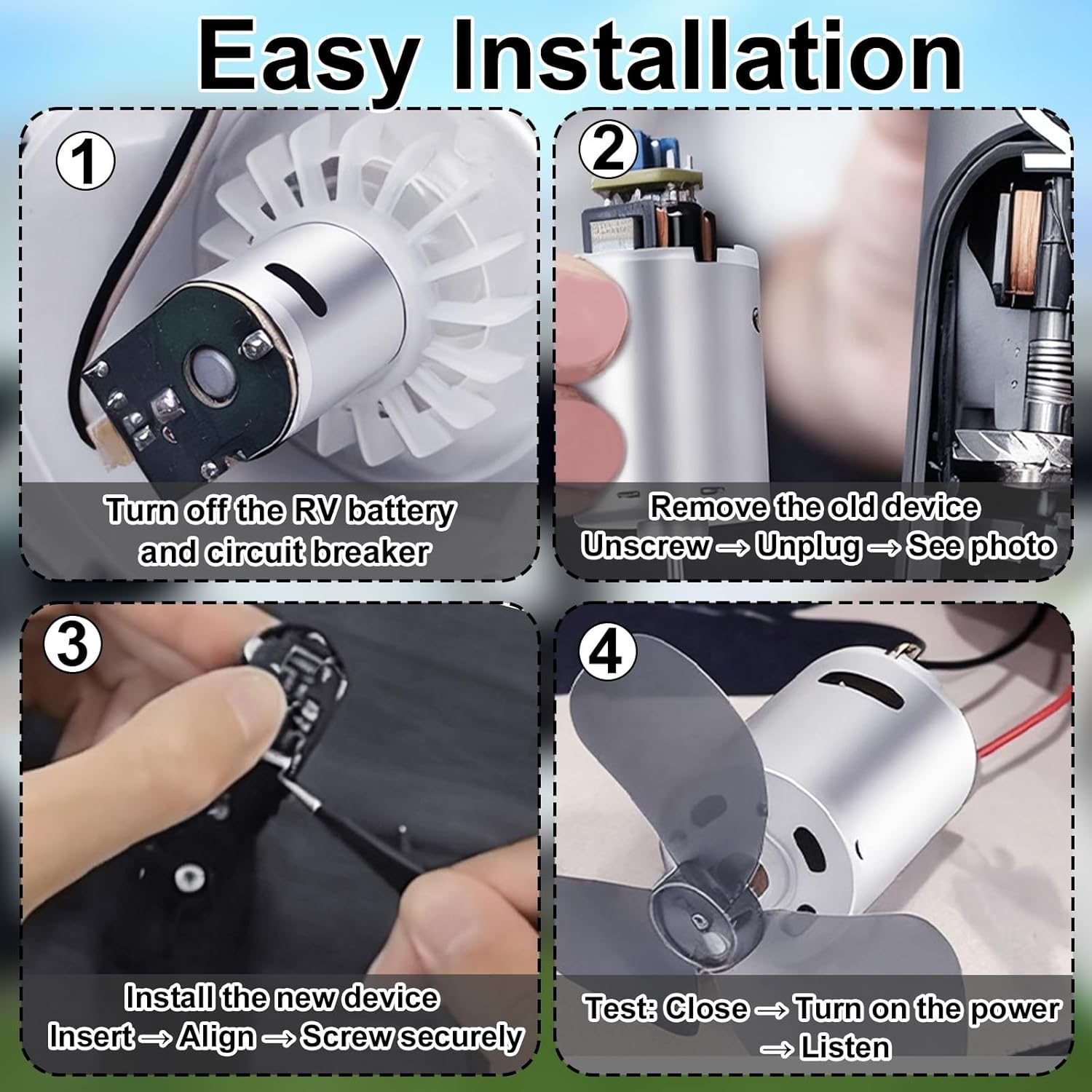 Easy Installation

①
Turn off the RV battery and circuit breaker

②
Remove the old device
Unscrew → Unplug → See photo

③
Install the new device
Insert → Align → Screw securely

④
Test: Close → Turn on the power → Listen